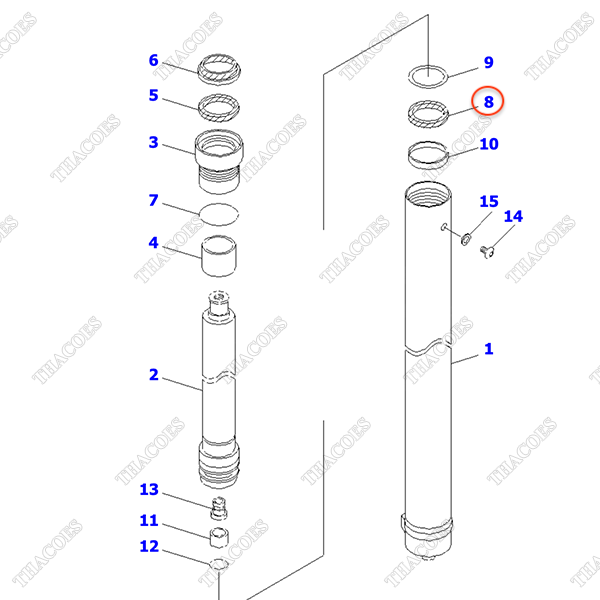 6
5
3
7
4
2
13
11
12
9
8
10
15
14
1
THACOES