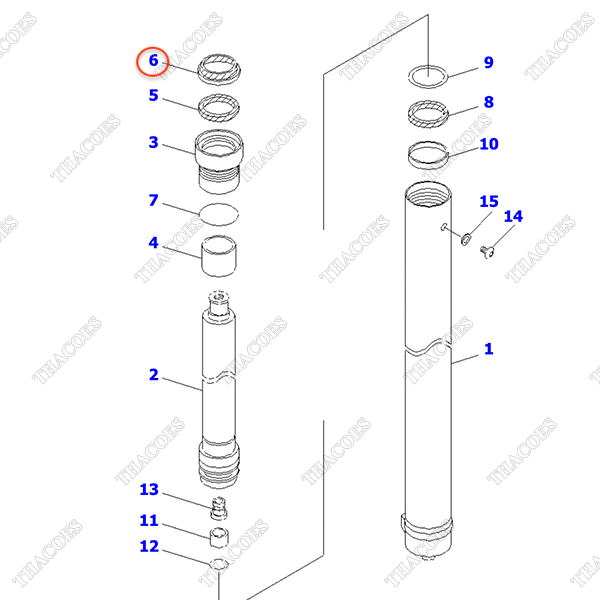 6
5
3
7
4
2
13
11
12
9
8
10
15
14
1
THACOES