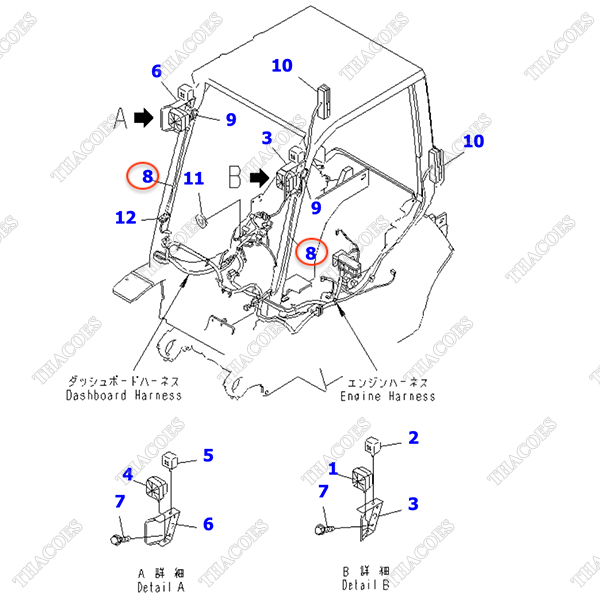 THACOES

6

10

A

9

3

10

8

11

B

9

12

8

ダッシュボードハーネス
Dashboard Harness

エンジンハーネス
Engine Harness

5

4

7

6

A 詳 細
Detail A

2

1

7

3

B 詳 細
Detail B