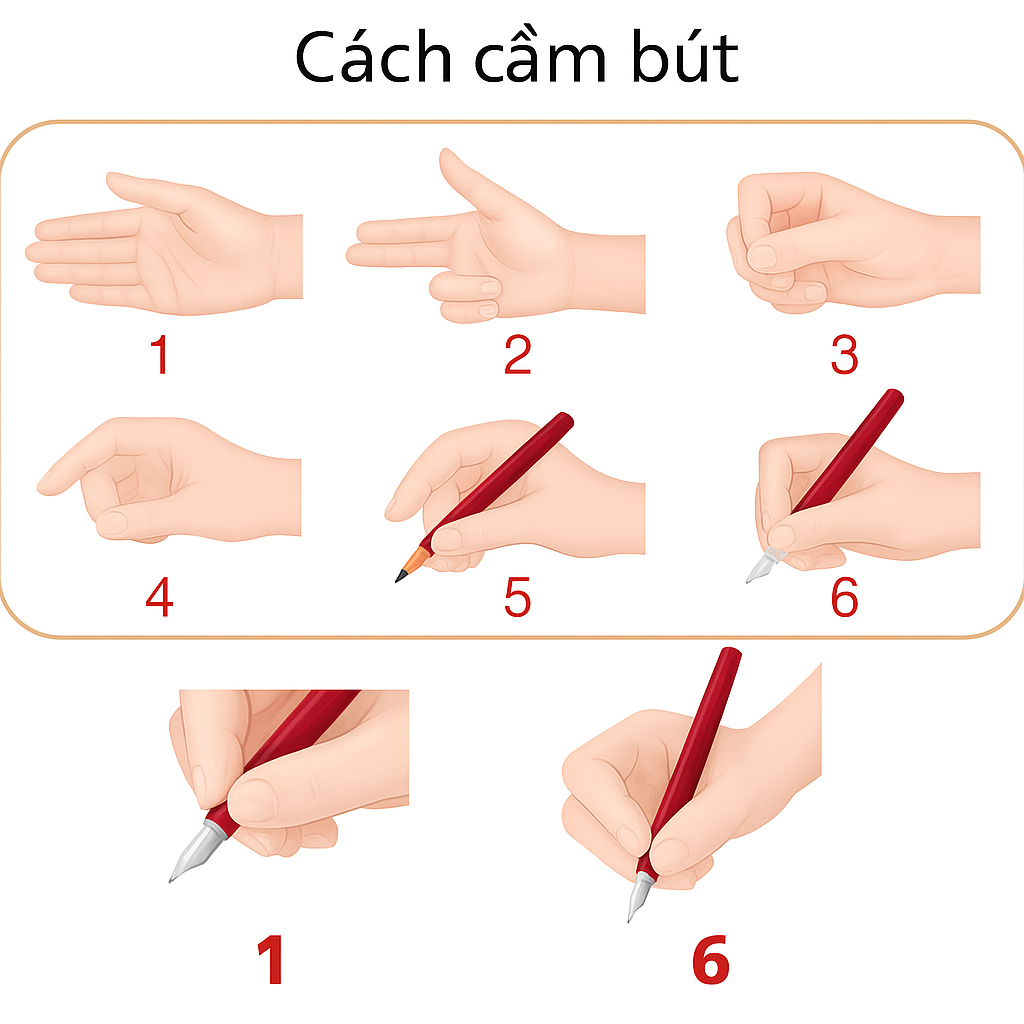 Cách cầm bút

1

2

3

4

5

6

1

6