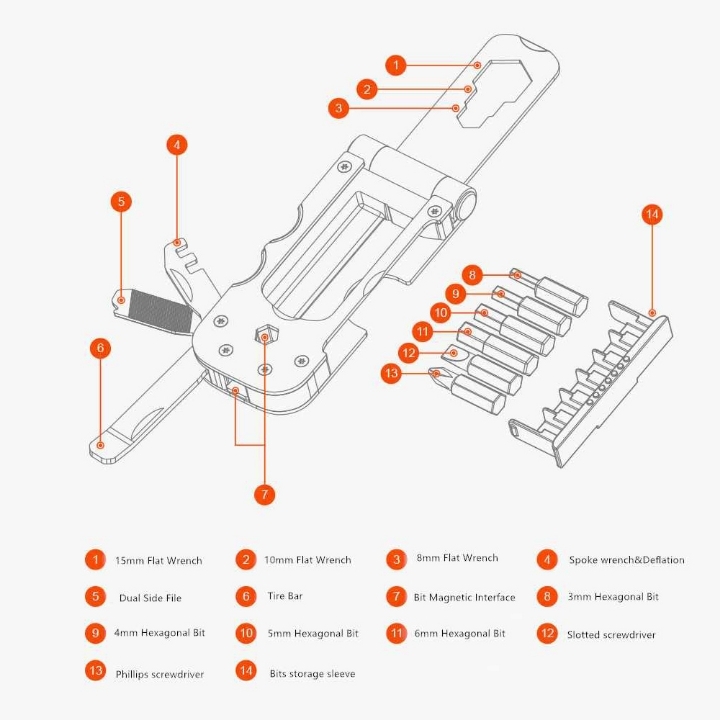 1
2
3
4
5
6
7
8
9
10
11
12
13
14

1 15mm Flat Wrench
2 10mm Flat Wrench
3 8mm Flat Wrench
4 Spoke wrench&Deflation
5 Dual Side File
6 Tire Bar
7 Bit Magnetic Interface
8 3mm Hexagonal Bit
9 4mm Hexagonal Bit
10 5mm Hexagonal Bit
11 6mm Hexagonal Bit
12 Slotted screwdriver
13 Phillips screwdriver
14 Bits storage sleeve