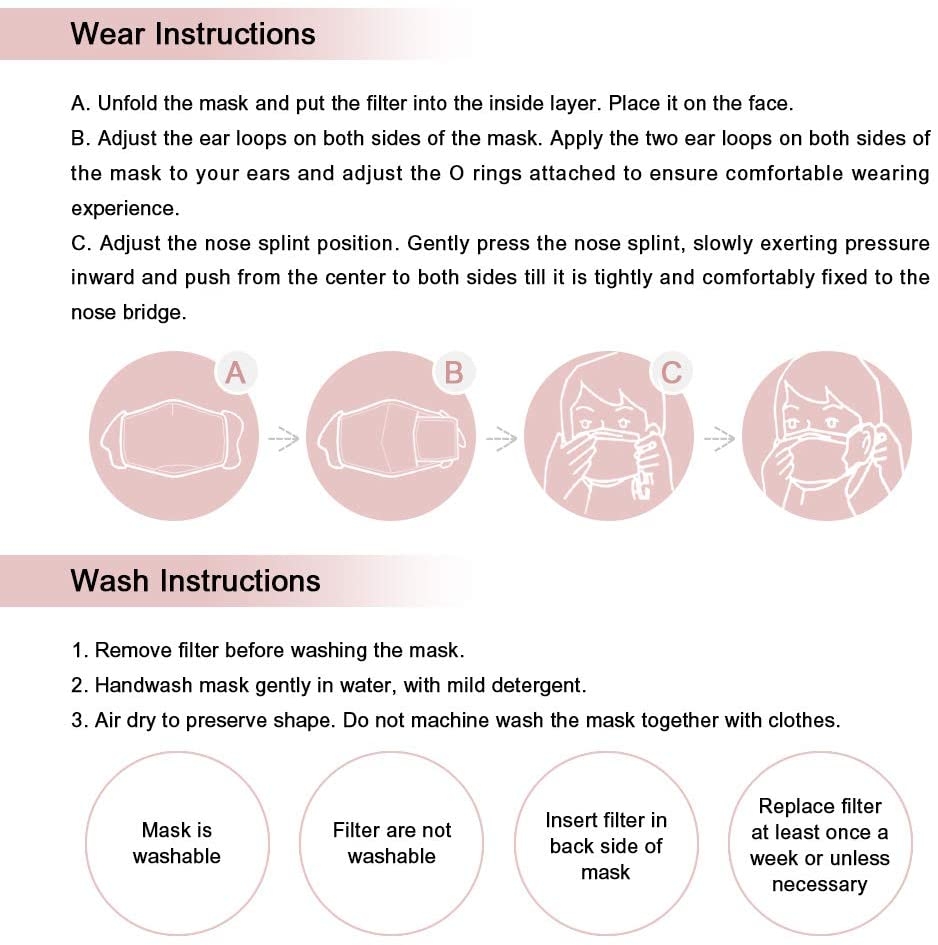 Wear Instructions

A. Unfold the mask and put the filter into the inside layer. Place it on the face.
B. Adjust the ear loops on both sides of the mask. Apply the two ear loops on both sides of the mask to your ears and adjust the O rings attached to ensure comfortable wearing experience.
C. Adjust the nose splint position. Gently press the nose splint, slowly exerting pressure inward and push from the center to both sides till it is tightly and comfortably fixed to the nose bridge.

A

B

C

Wash Instructions

1. Remove filter before washing the mask.
2. Handwash mask gently in water, with mild detergent.
3. Air dry to preserve shape. Do not machine wash the mask together with clothes.

Mask is washable

Filter are not washable

Insert filter in back side of mask

Replace filter at least once a week or unless necessary