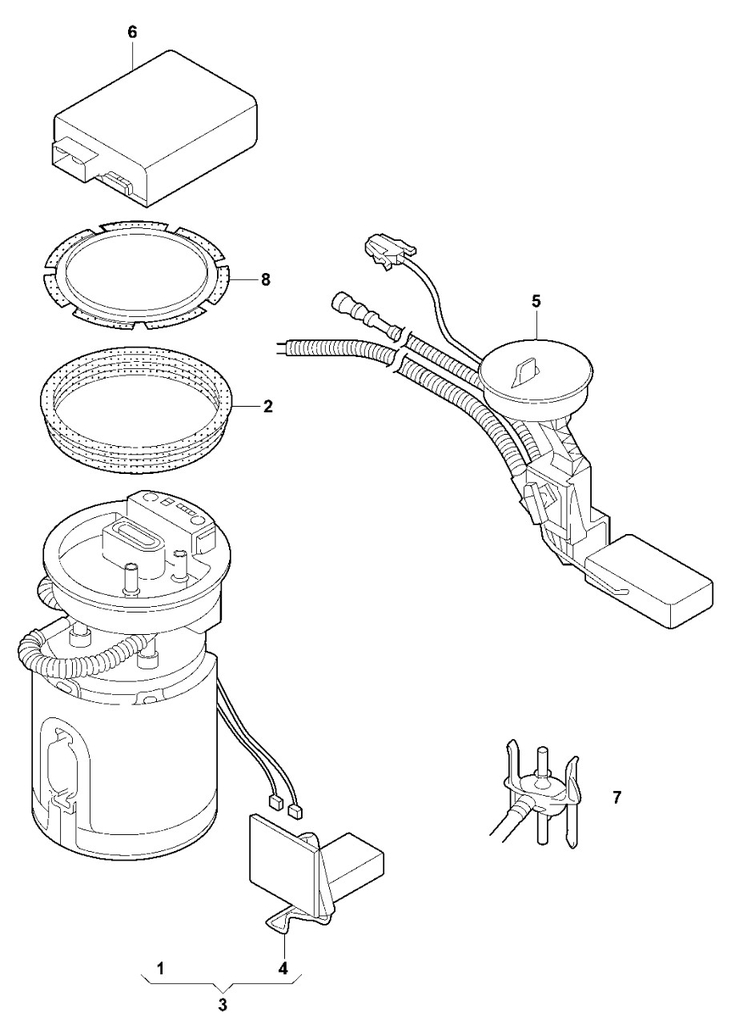 6

8

5

2

7

1

4

3