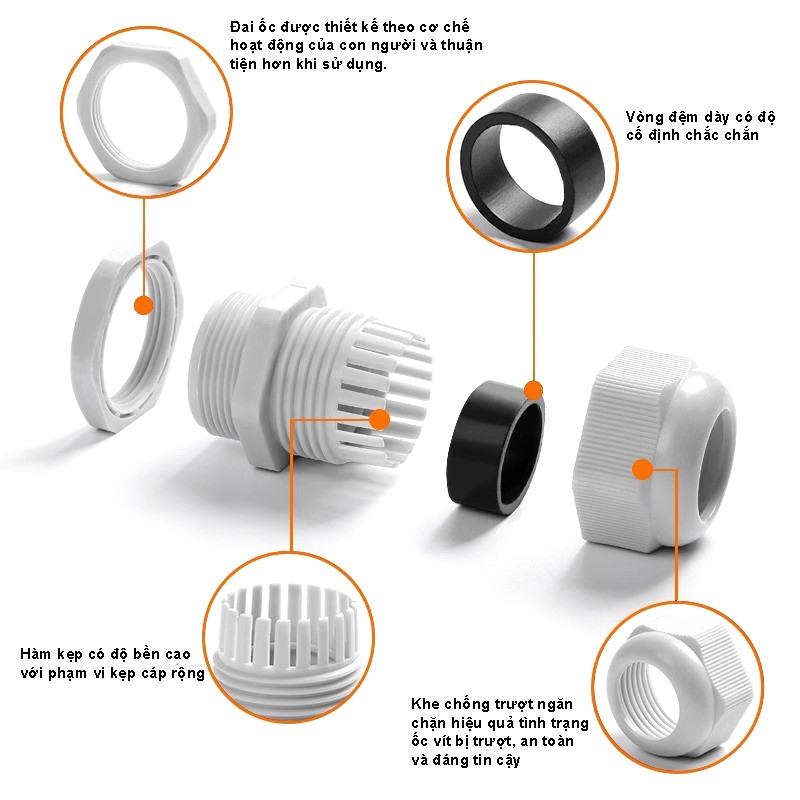 Đai ốc được thiết kế theo cơ chế hoạt động của con người và thuận tiện hơn khi sử dụng.

Vòng đệm dày có độ cố định chắc chắn

Hàm kẹp có độ bền cao với phạm vi kẹp cáp rộng

Khe chống trượt ngăn chặn hiệu quả tình trạng ốc vít bị trượt, an toàn và đáng tin cậy