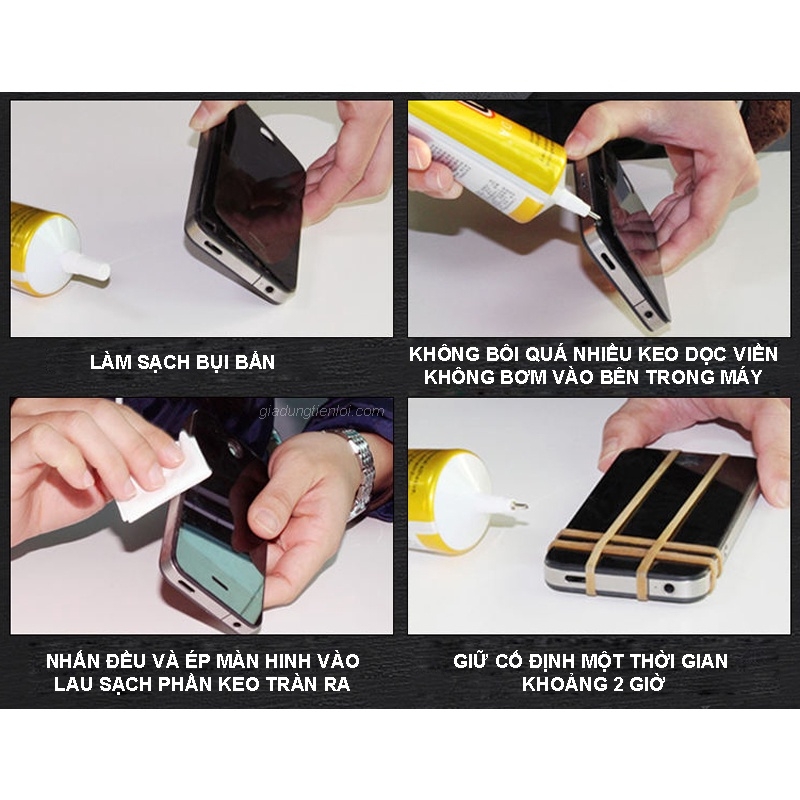 LÀM SẠCH BỤI BẨN

KHÔNG BÔI QUÁ NHIỀU KEO DỌC VIỀN
KHÔNG BƠM VÀO BÊN TRONG MÁY

giadungtienloi.com

NHẤN ĐỀU VÀ ÉP MÀN HINH VÀO
LAU SẠCH PHẦN KEO TRÀN RA

GIỮ CỐ ĐỊNH MỘT THỜI GIAN
KHOẢNG 2 GIỜ