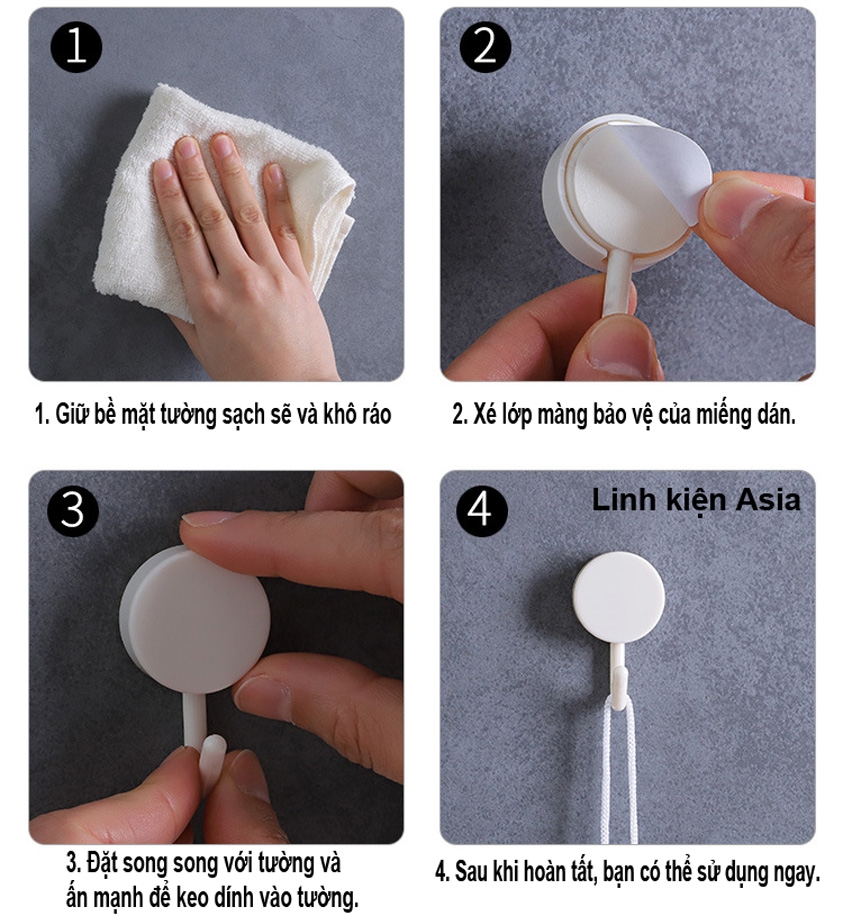 1

2

1. Giữ bề mặt tường sạch sẽ và khô ráo

2. Xé lớp màng bảo vệ của miếng dán.

3

4

Linh kiện Asia

3. Đặt song song với tường và ấn mạnh để keo dính vào tường.

4. Sau khi hoàn tất, bạn có thể sử dụng ngay.