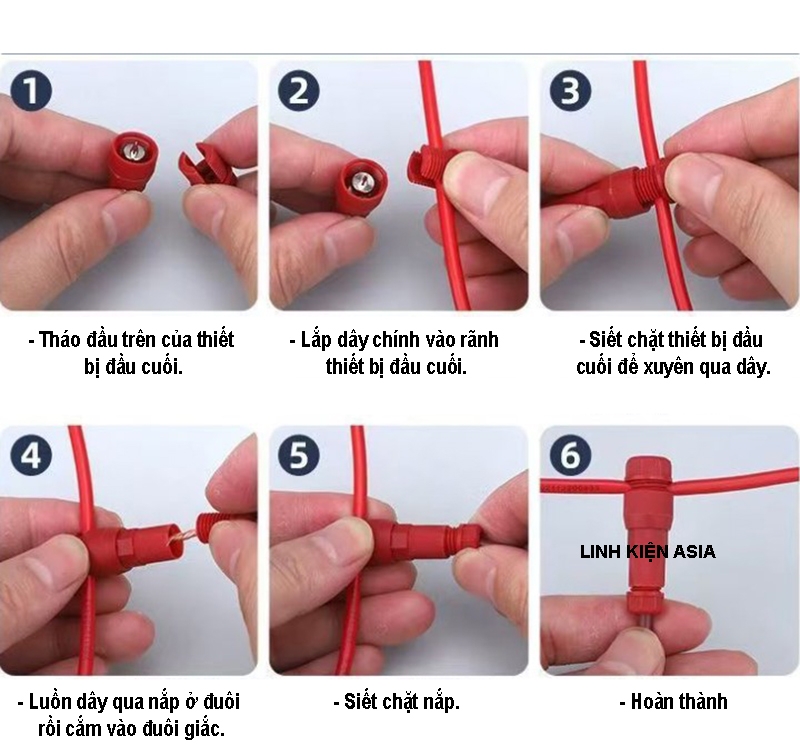 1

- Tháo đầu trên của thiết bị đầu cuối.

2

- Lắp dây chính vào rãnh thiết bị đầu cuối.

3

- Siết chặt thiết bị đầu cuối để xuyên qua dây.

4

- Luồn dây qua nắp ở đuôi rồi cắm vào đuôi giắc.

5

- Siết chặt nắp.

6

LINH KIỆN ASIA

- Hoàn thành