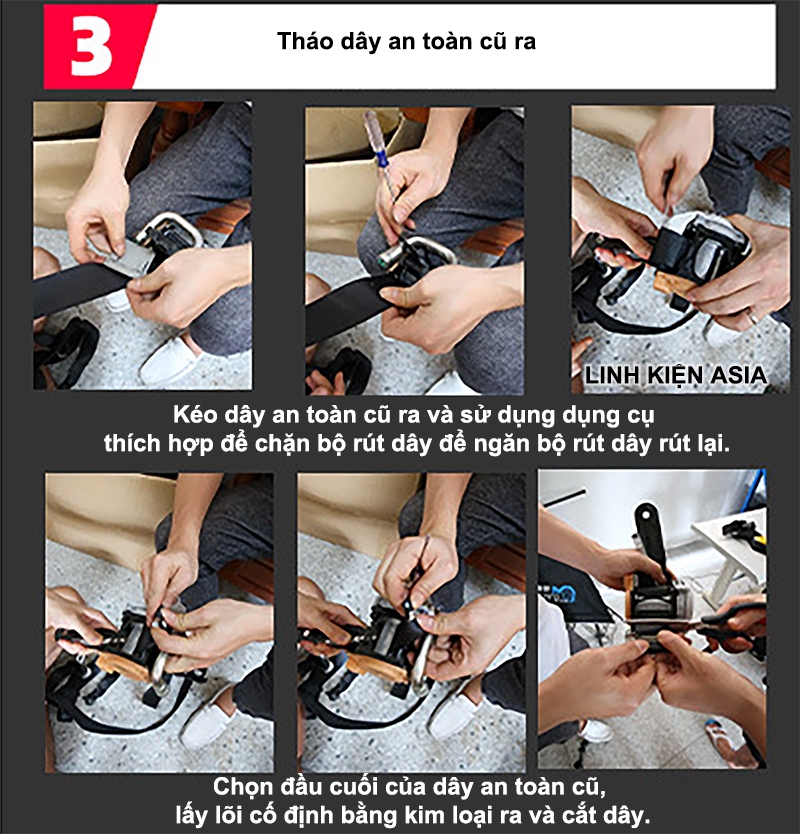 3

Tháo dây an toàn cũ ra

LINH KIỆN ASIA

Kéo dây an toàn cũ ra và sử dụng dụng cụ thích hợp để chặn bộ rút dây để ngăn bộ rút dây rút lại.

Chọn đầu cuối của dây an toàn cũ, lấy lõi cố định bằng kim loại ra và cắt dây.