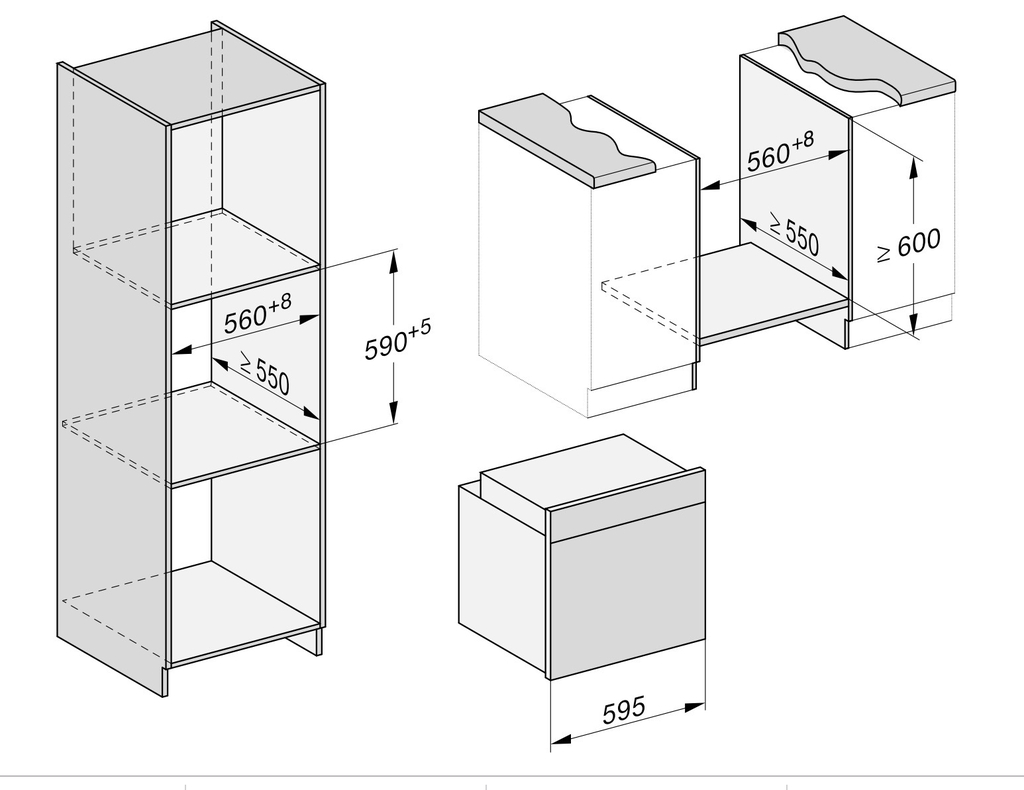 $560^{+8}$

$\geq 550$

$590^{+5}$

$560^{+8}$

$\geq 550$

$\geq 600$

595