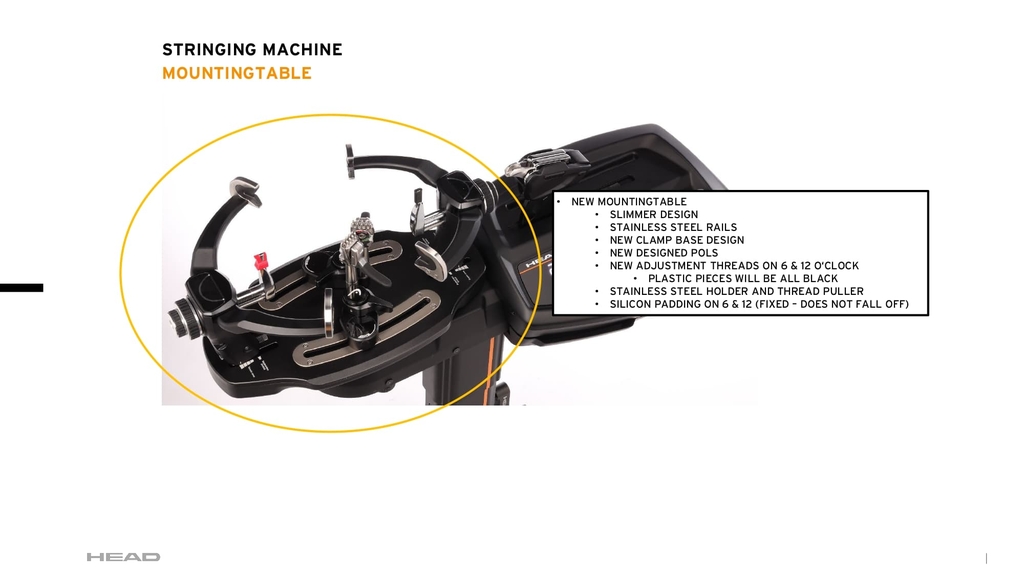 STRINGING MACHINE
MOUNTINGTABLE

• NEW MOUNTINGTABLE
  • SLIMMER DESIGN
  • STAINLESS STEEL RAILS
  • NEW CLAMP BASE DESIGN
  • NEW DESIGNED POLS
  • NEW ADJUSTMENT THREADS ON 6 & 12 O'CLOCK
    • PLASTIC PIECES WILL BE ALL BLACK
  • STAINLESS STEEL HOLDER AND THREAD PULLER
  • SILICON PADDING ON 6 & 12 (FIXED – DOES NOT FALL OFF)

HEAD

HEAD