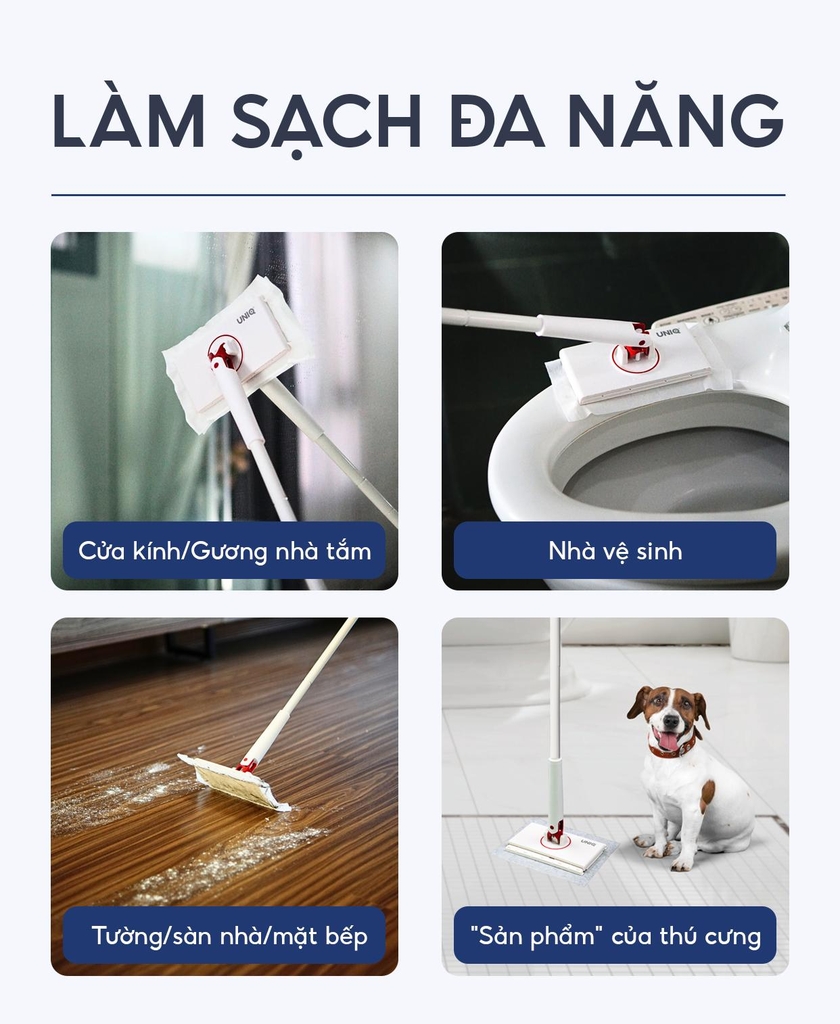 LÀM SẠCH ĐA NĂNG

UNIQ

Cửa kính/Gương nhà tắm

UNIQ

Nhà vệ sinh

Tường/sàn nhà/mặt bếp

UNIQ

"Sản phẩm" của thú cưng