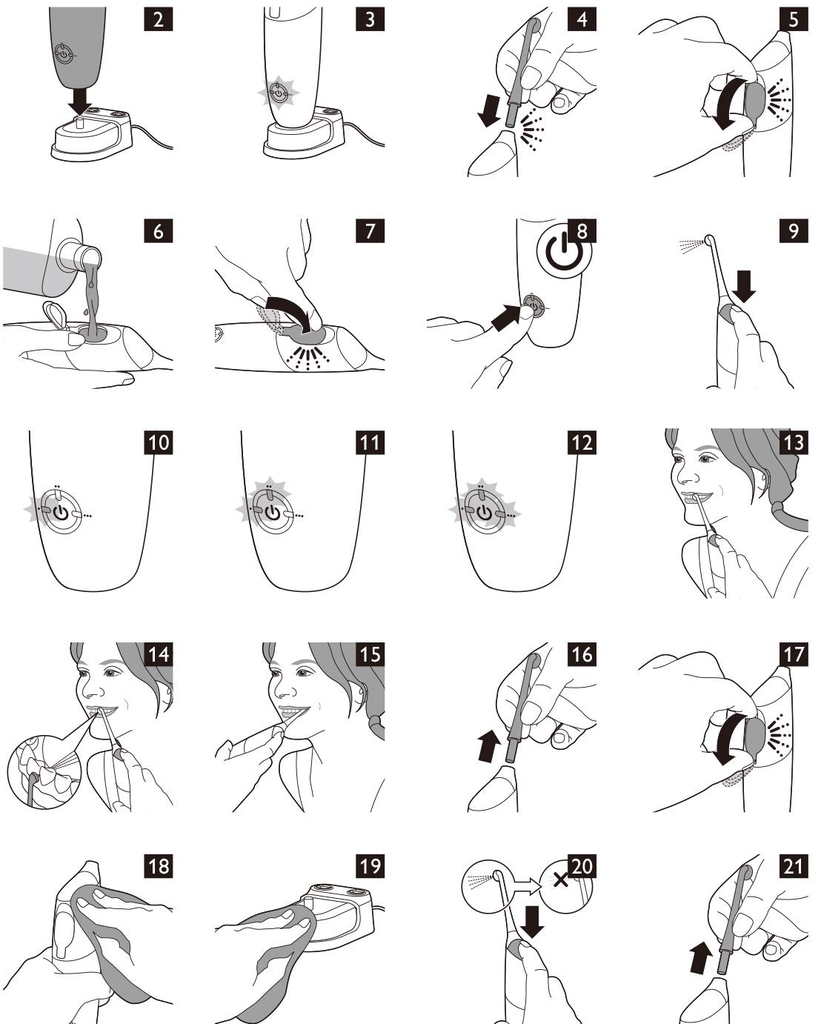 2

3

4

5

6

7

8

9

10

11

12

13

14

15

16

17

18

19

20

21