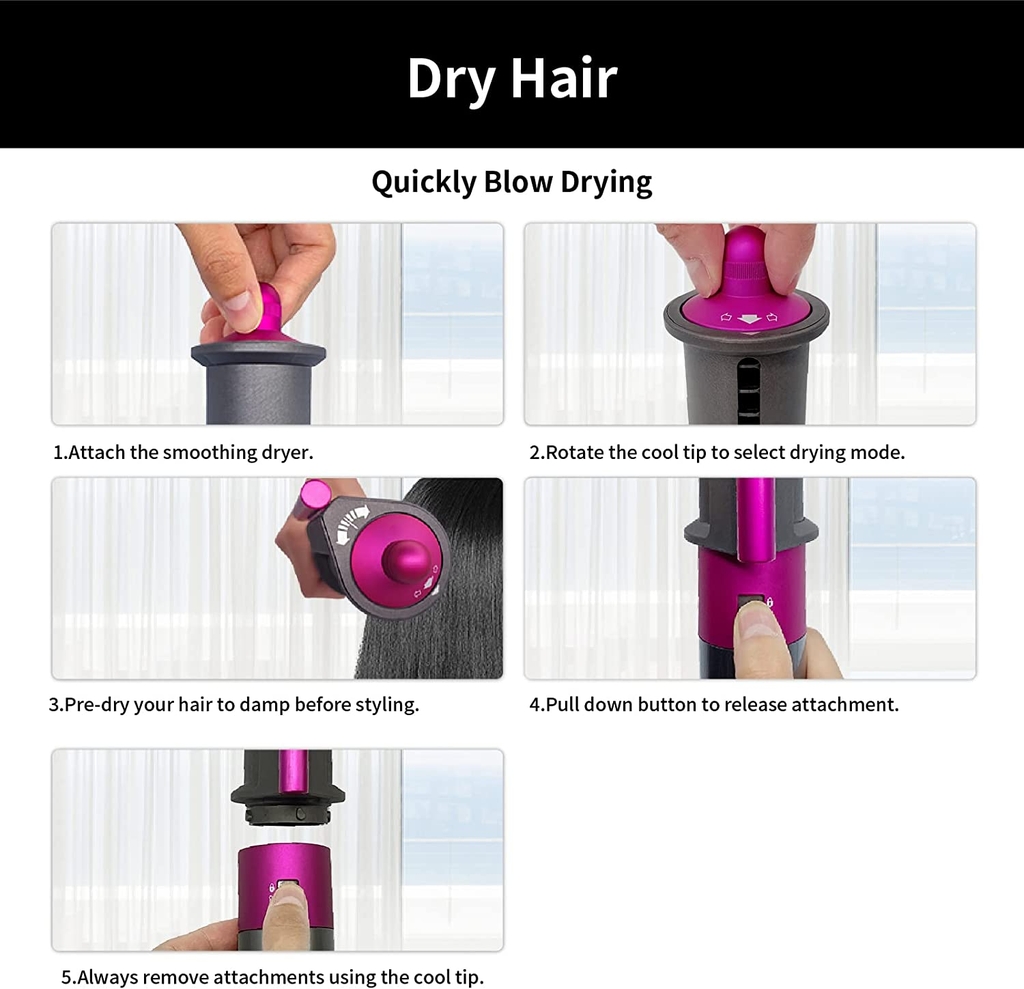 Dry Hair

Quickly Blow Drying

1.Attach the smoothing dryer.

2.Rotate the cool tip to select drying mode.

3.Pre-dry your hair to damp before styling.

4.Pull down button to release attachment.

5.Always remove attachments using the cool tip.