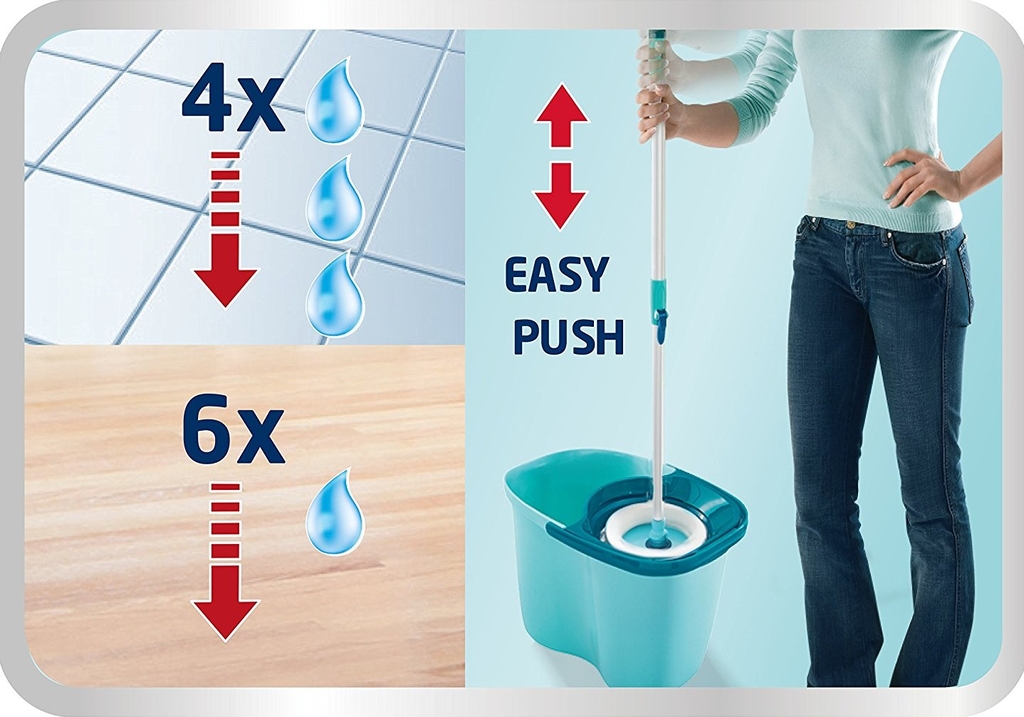 4x

6x

EASY PUSH