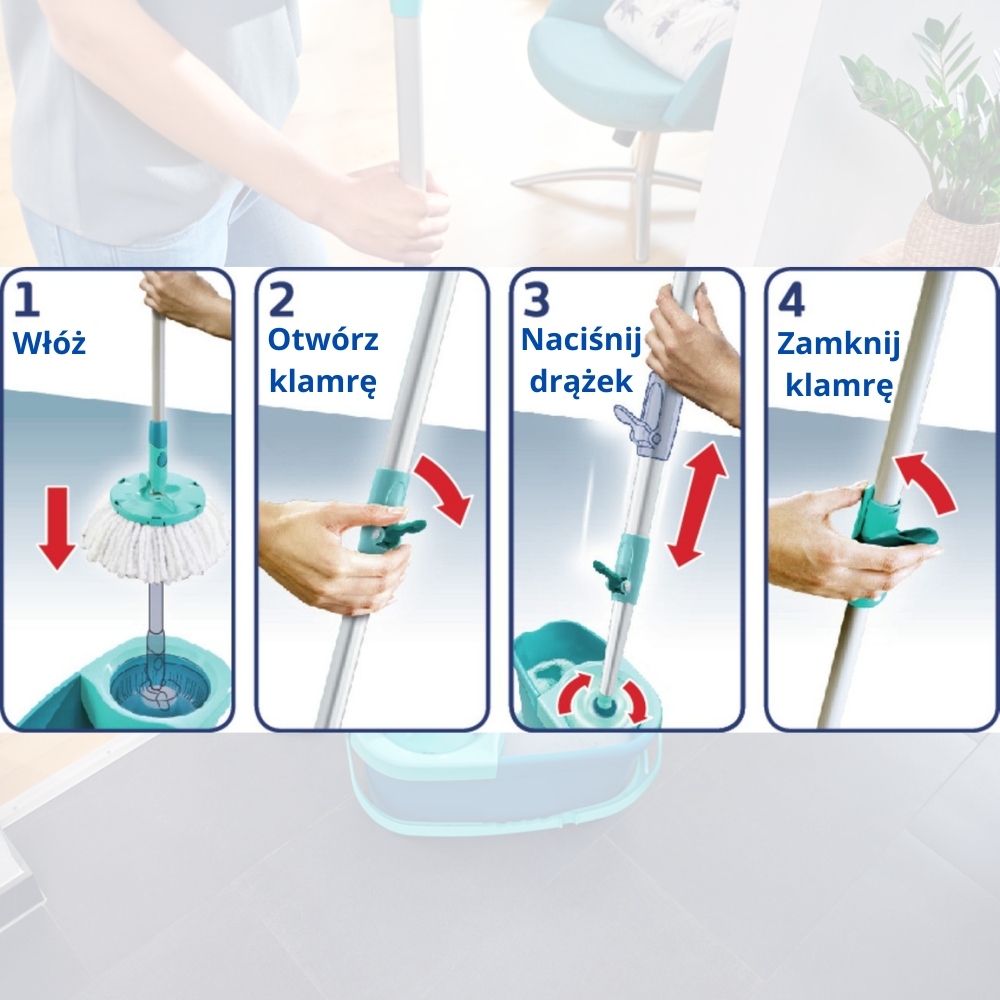 1
Włóż

2
Otwórz klamrę

3
Naciśnij drążek

4
Zamknij klamrę