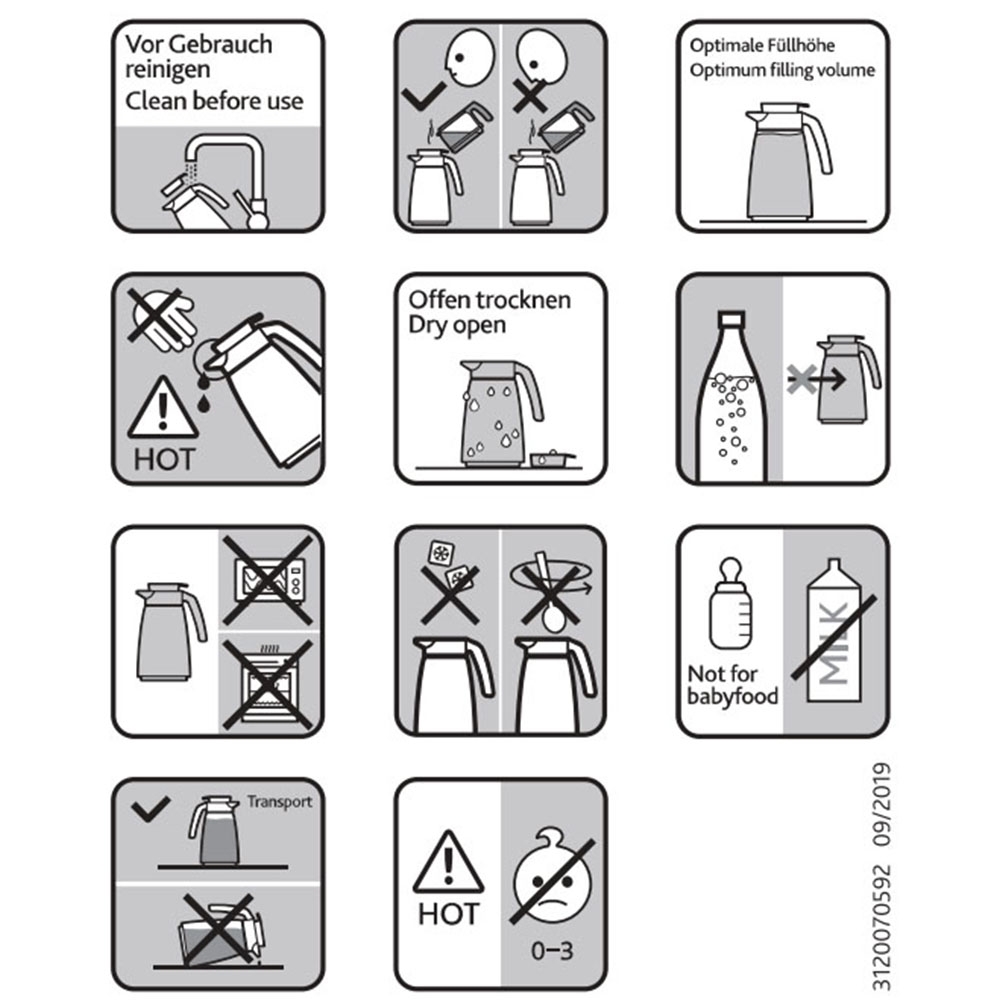 Vor Gebrauch reinigen
Clean before use

Optimale Füllhöhe
Optimum filling volume

HOT

Offen trocknen
Dry open

Not for babyfood

MILK

Transport

HOT

0–3

3120070592 09/2019