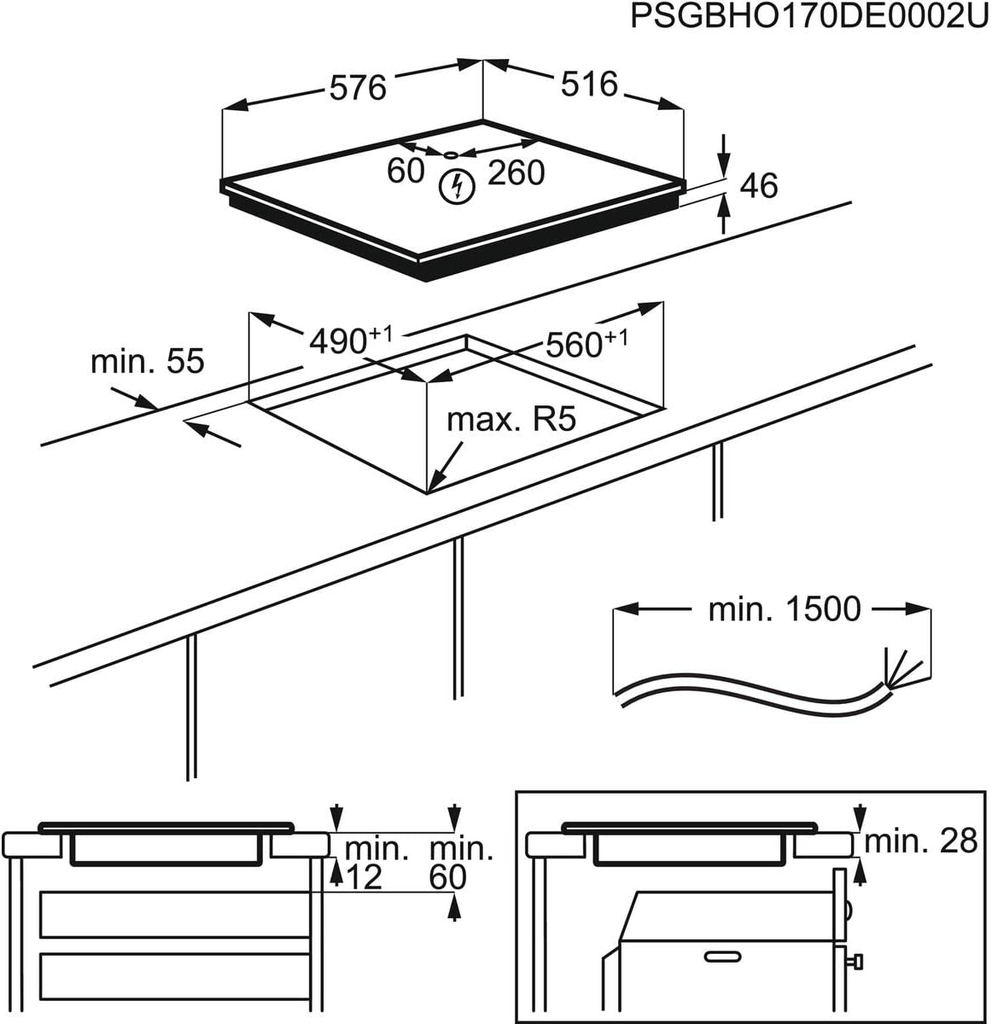 PSGBHO170DE0002U

576

516

60

260

46

$490^{+1}$

$560^{+1}$

min. 55

max. R5

min. 1500

min. 12

min. 60

min. 28