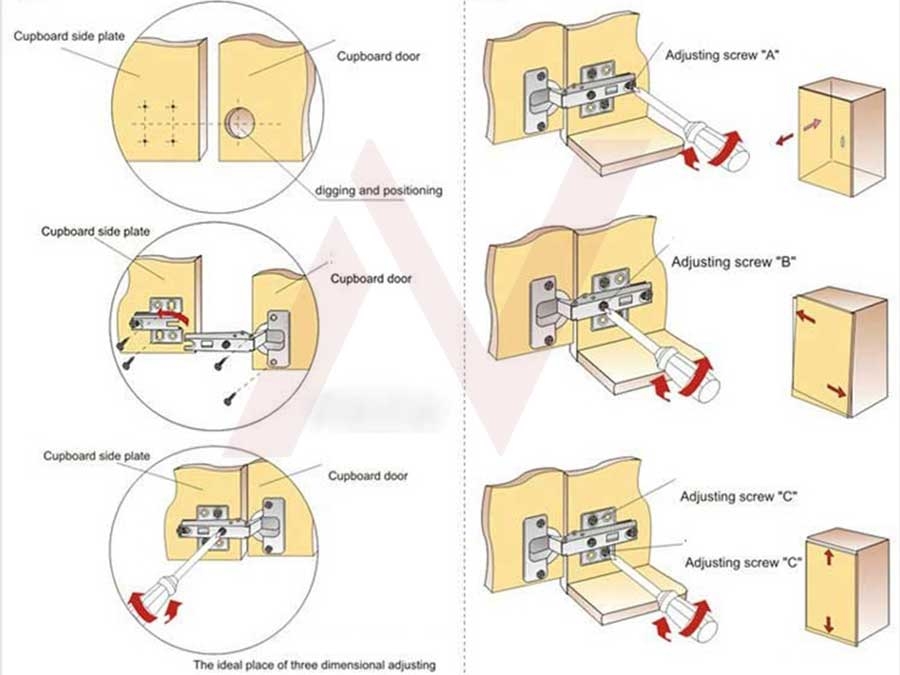 Cupboard side plate

Cupboard door

digging and positioning

Cupboard side plate

Cupboard door

Cupboard side plate

Cupboard door

The ideal place of three dimensional adjusting

Adjusting screw "A"

Adjusting screw "B"

Adjusting screw "C"

Adjusting screw "C"