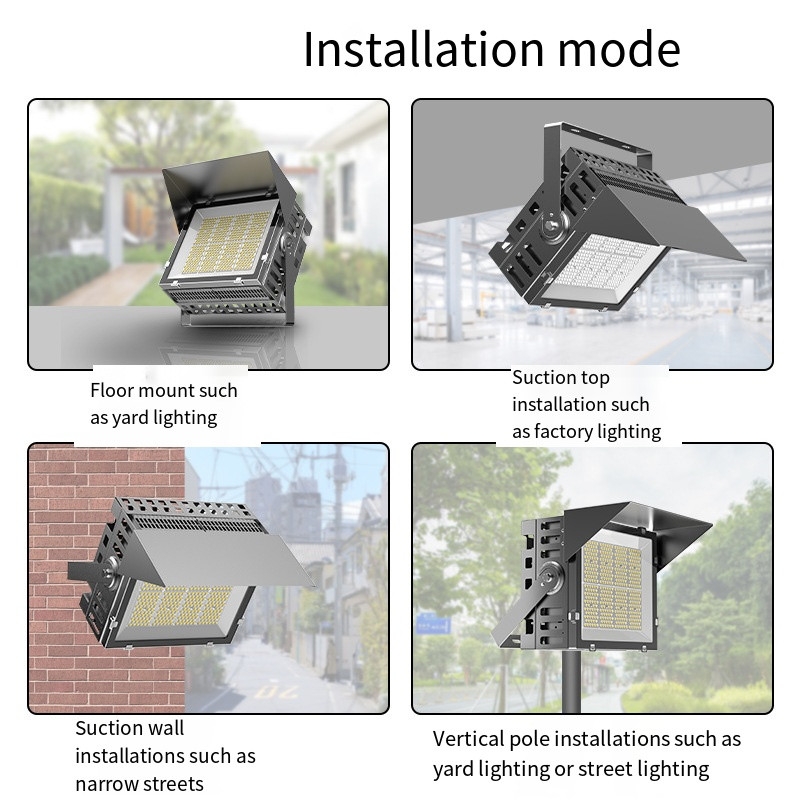 Installation mode

Floor mount such as yard lighting

Suction top installation such as factory lighting

Suction wall installations such as narrow streets

Vertical pole installations such as yard lighting or street lighting