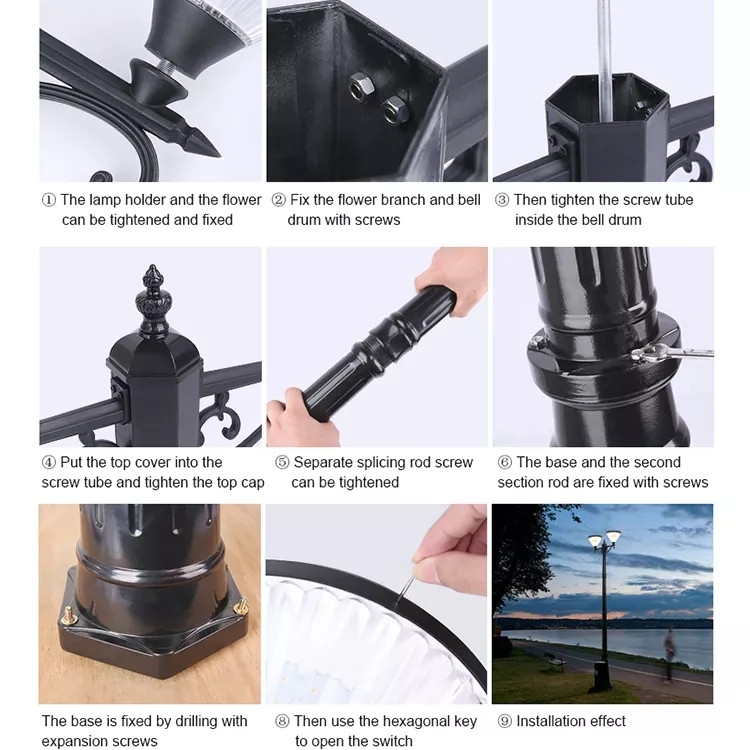 ① The lamp holder and the flower can be tightened and fixed

② Fix the flower branch and bell drum with screws

③ Then tighten the screw tube inside the bell drum

④ Put the top cover into the screw tube and tighten the top cap

⑤ Separate splicing rod screw can be tightened

⑥ The base and the second section rod are fixed with screws

The base is fixed by drilling with expansion screws

⑧ Then use the hexagonal key to open the switch

⑨ Installation effect