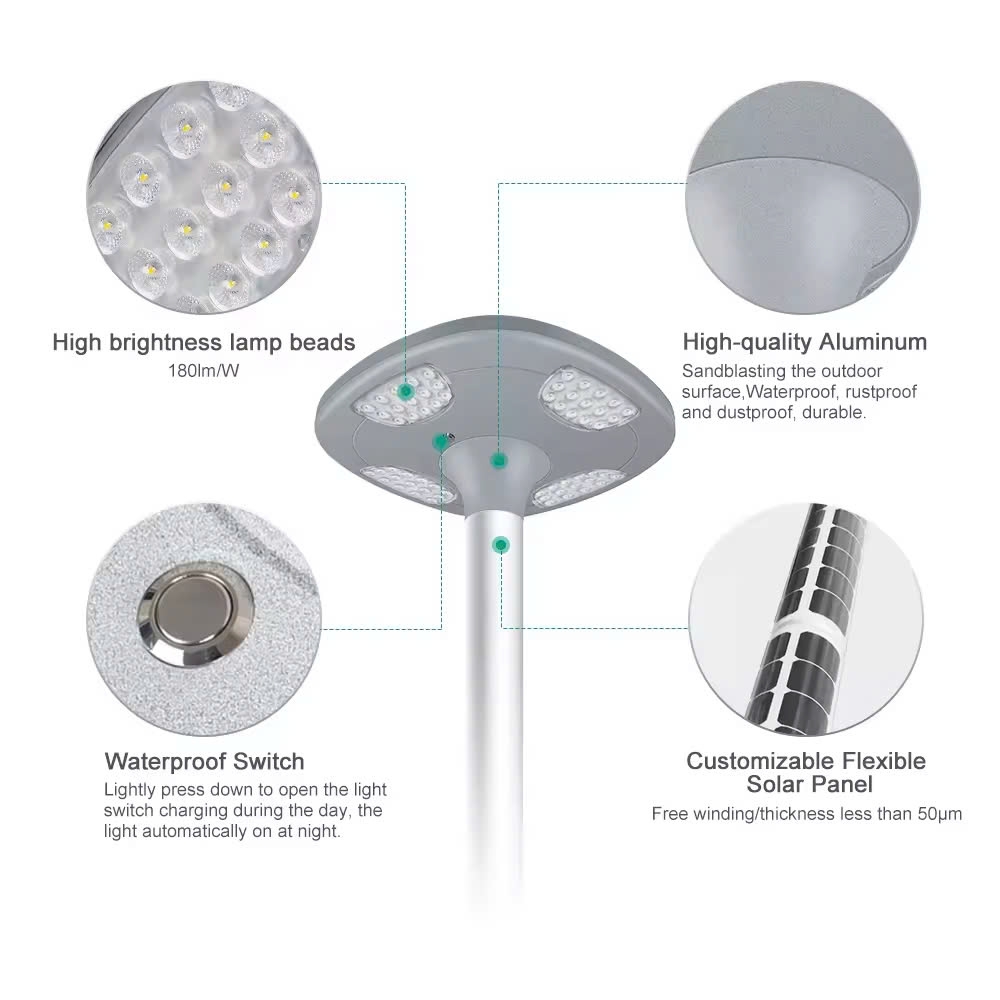 High brightness lamp beads
180lm/W

High-quality Aluminum
Sandblasting the outdoor surface,Waterproof, rustproof and dustproof, durable.

Waterproof Switch
Lightly press down to open the light switch charging during the day, the light automatically on at night.

Customizable Flexible Solar Panel
Free winding/thickness less than 50μm