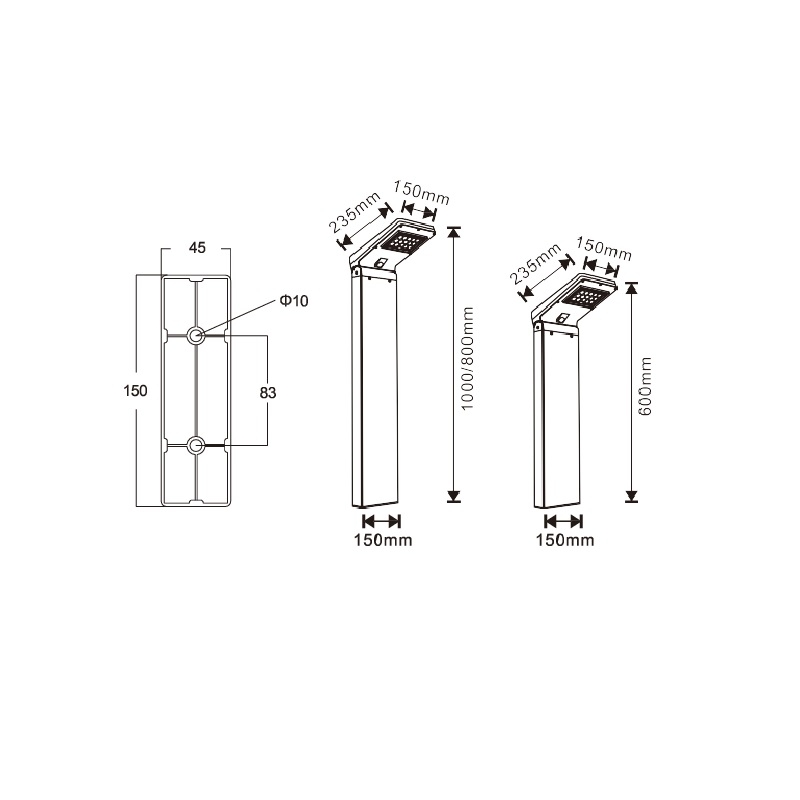 45

Φ10

150

83

235mm
150mm

1000/800mm

150mm

235mm
150mm

600mm

150mm