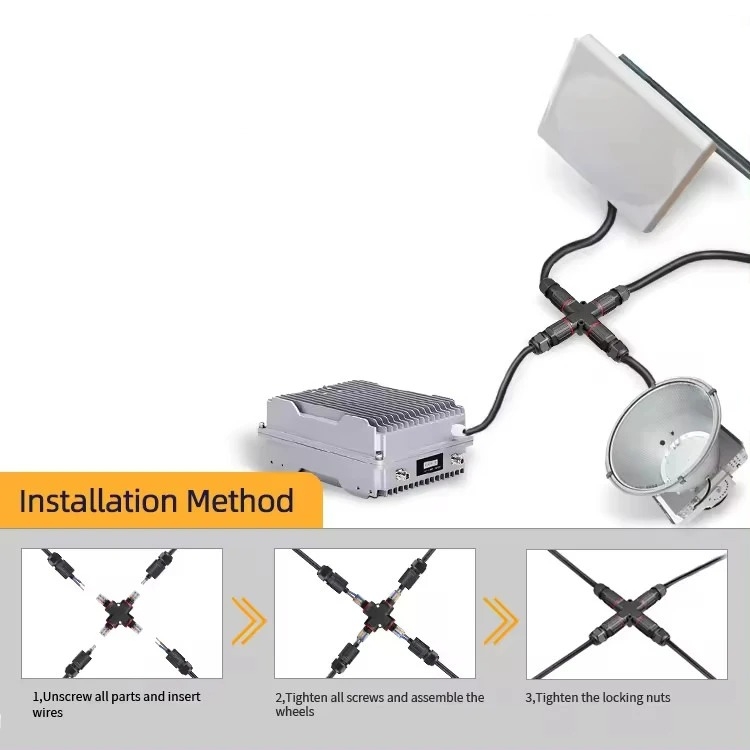 Installation Method

1,Unscrew all parts and insert wires

2,Tighten all screws and assemble the wheels

3,Tighten the locking nuts