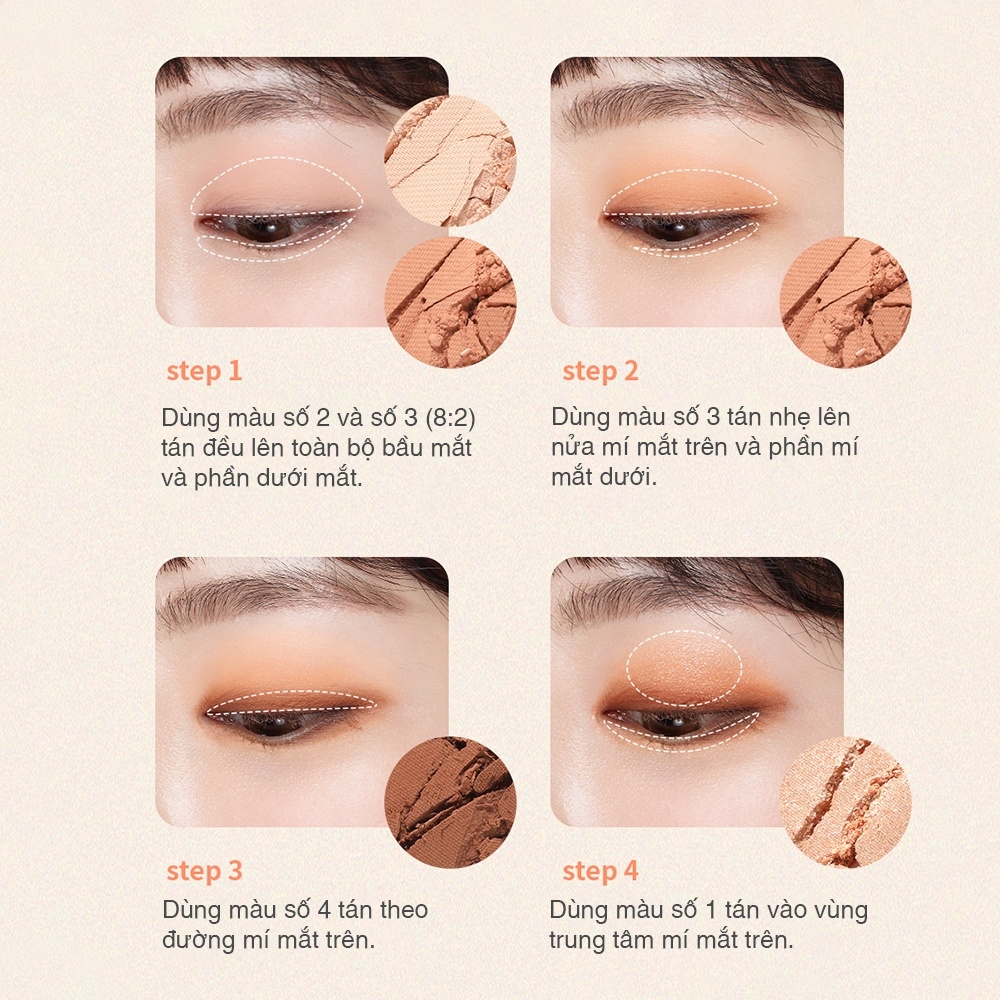 step 1

Dùng màu số 2 và số 3 (8:2) tán đều lên toàn bộ bầu mắt và phần dưới mắt.

step 2

Dùng màu số 3 tán nhẹ lên nửa mí mắt trên và phần mí mắt dưới.

step 3

Dùng màu số 4 tán theo đường mí mắt trên.

step 4

Dùng màu số 1 tán vào vùng trung tâm mí mắt trên.