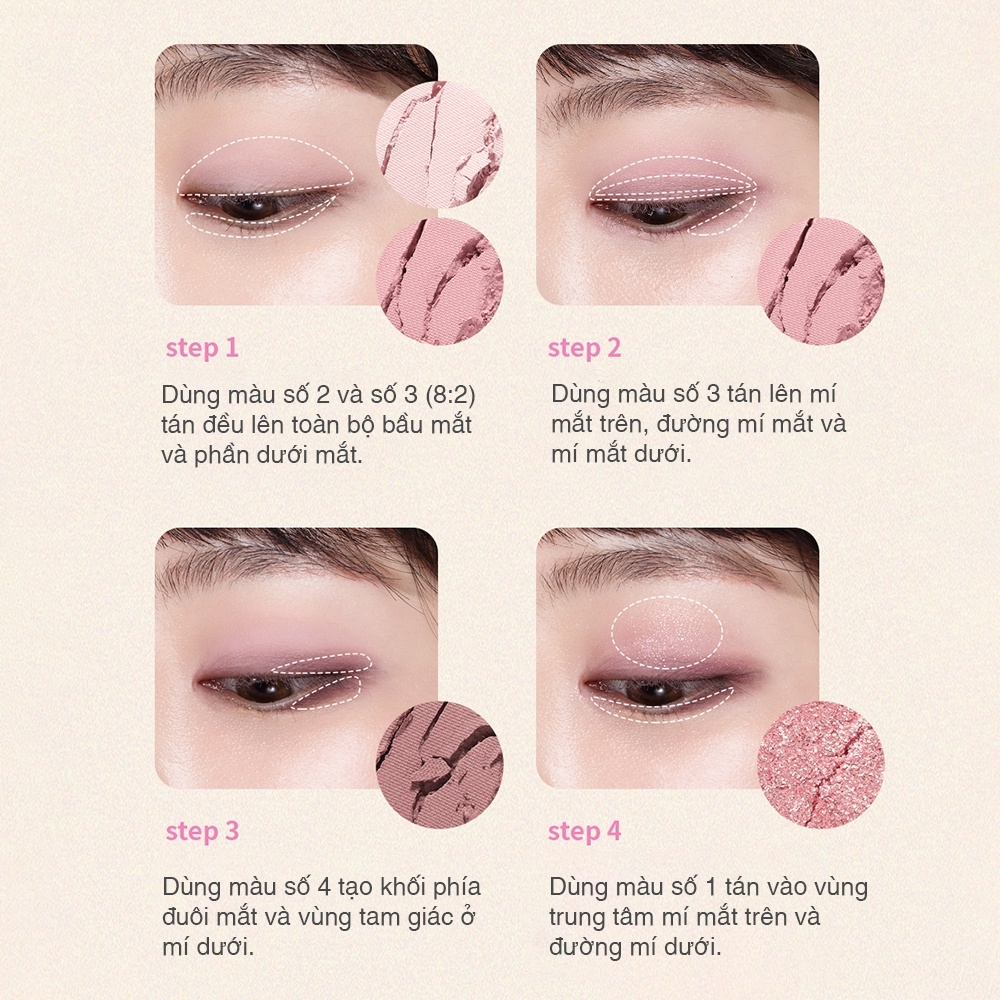 step 1

Dùng màu số 2 và số 3 (8:2) tán đều lên toàn bộ bầu mắt và phần dưới mắt.

step 2

Dùng màu số 3 tán lên mí mắt trên, đường mí mắt và mí mắt dưới.

step 3

Dùng màu số 4 tạo khối phía đuôi mắt và vùng tam giác ở mí dưới.

step 4

Dùng màu số 1 tán vào vùng trung tâm mí mắt trên và đường mí dưới.