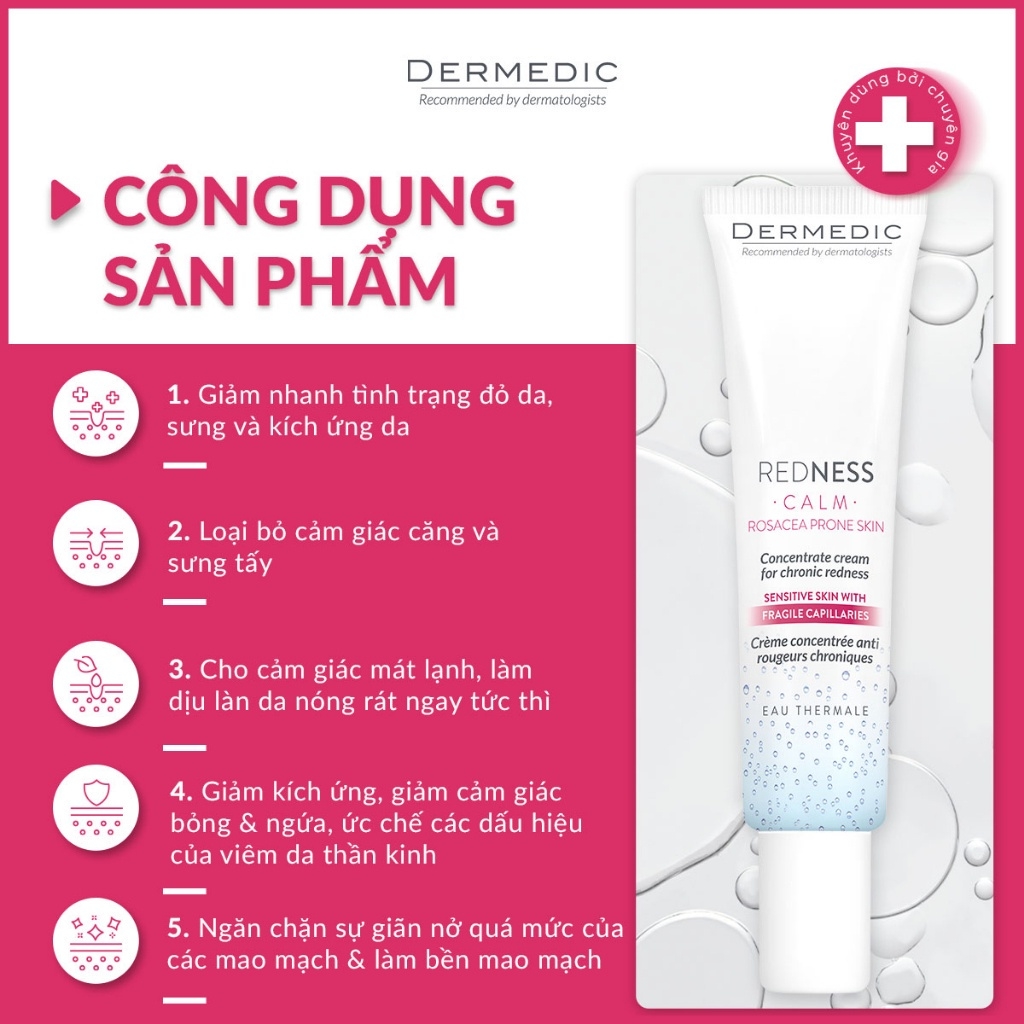 DERMEDIC
Recommended by dermatologists

Khuyên dùng bởi chuyên gia

CÔNG DỤNG SẢN PHẨM

1. Giảm nhanh tình trạng đỏ da, sưng và kích ứng da

2. Loại bỏ cảm giác căng và sưng tấy

3. Cho cảm giác mát lạnh, làm dịu làn da nóng rát ngay tức thì

4. Giảm kích ứng, giảm cảm giác bỏng & ngứa, ức chế các dấu hiệu của viêm da thần kinh

5. Ngăn chặn sự giãn nở quá mức của các mao mạch & làm bền mao mạch

DERMEDIC
Recommended by dermatologists

REDNESS
· CALM ·
ROSACEA PRONE SKIN

Concentrate cream for chronic redness

SENSITIVE SKIN WITH
FRAGILE CAPILLARIES

Crème concentrée anti rougeurs chroniques

EAU THERMALE