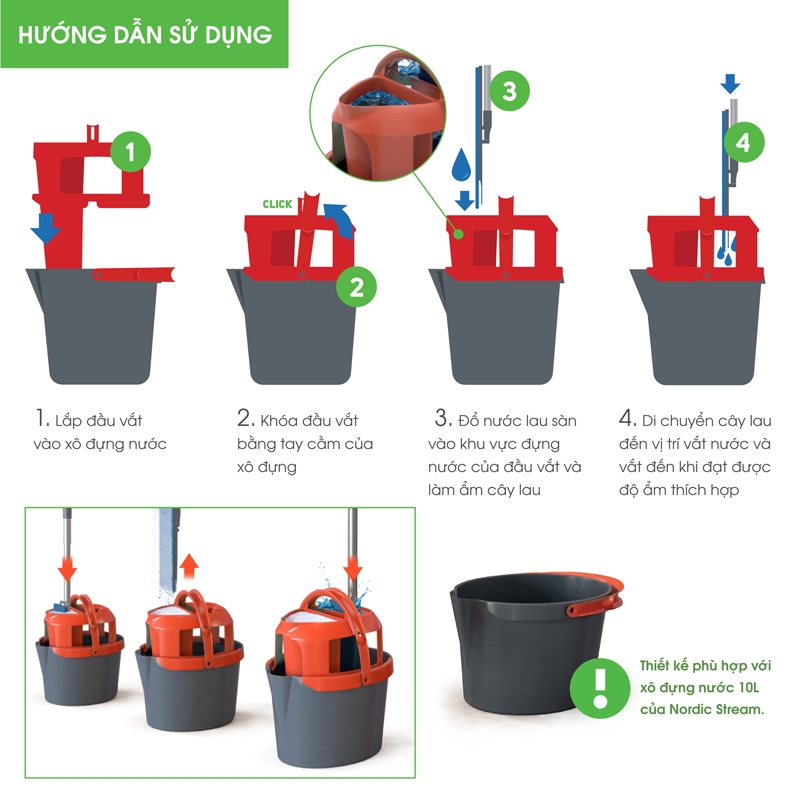 HƯỚNG DẪN SỬ DỤNG

1

CLICK

2

3

4

1. Lắp đầu vắt vào xô đựng nước

2. Khóa đầu vắt bằng tay cầm của xô đựng

3. Đổ nước lau sàn vào khu vực đựng nước của đầu vắt và làm ẩm cây lau

4. Di chuyển cây lau đến vị trí vắt nước và vắt đến khi đạt được độ ẩm thích hợp

!

Thiết kế phù hợp với xô đựng nước 10L của Nordic Stream.