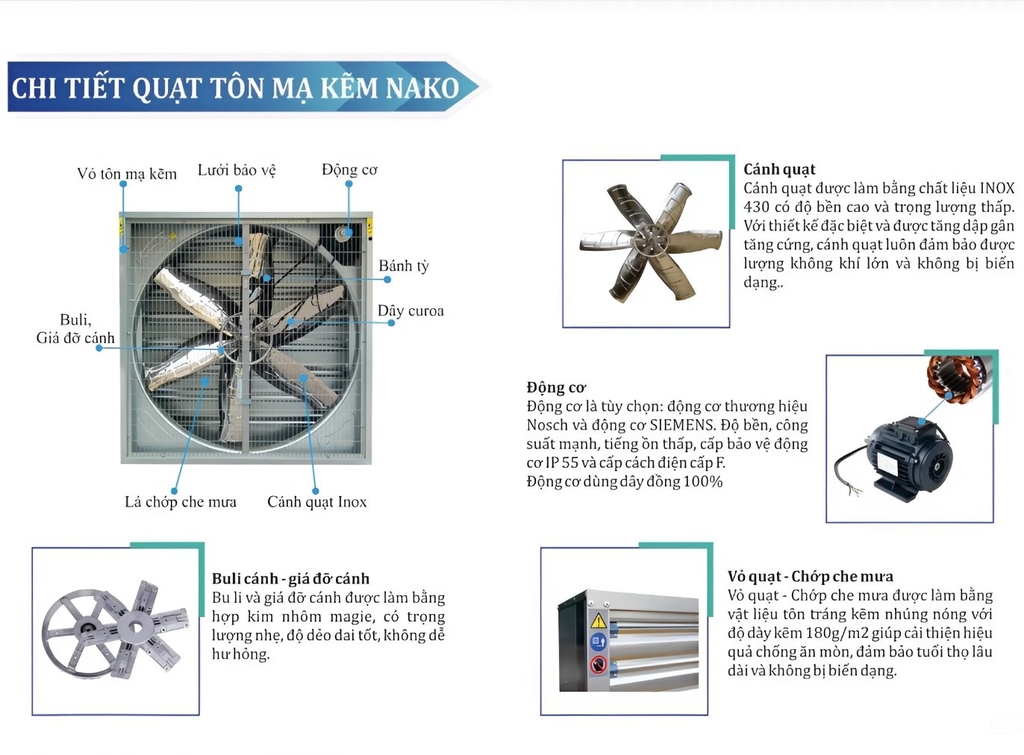 CHI TIẾT QUẠT TÔN MẠ KẼM NAKO

Vỏ tôn mạ kẽm
Lưới bảo vệ
Động cơ
Bánh tỳ
Dây curoa
Buli, Giá đỡ cánh
Lá chớp che mưa
Cánh quạt Inox

Cánh quạt
Cánh quạt được làm bằng chất liệu INOX 430 có độ bền cao và trọng lượng thấp. Với thiết kế đặc biệt và được tăng dập gân tăng cứng, cánh quạt luôn đảm bảo được lượng không khí lớn và không bị biến dạng..

Động cơ
Động cơ là tùy chọn: động cơ thương hiệu Nosch và động cơ SIEMENS. Độ bền, công suất mạnh, tiếng ồn thấp, cấp bảo vệ động cơ IP 55 và cấp cách điện cấp F.
Động cơ dùng dây đồng 100%

Buli cánh - giá đỡ cánh
Bu li và giá đỡ cánh được làm bằng hợp kim nhôm magie, có trọng lượng nhẹ, độ dẻo dai tốt, không dễ hư hỏng.

Vỏ quạt - Chớp che mưa
Vỏ quạt - Chớp che mưa được làm bằng vật liệu tôn tráng kẽm nhúng nóng với độ dày kẽm 180g/m2 giúp cải thiện hiệu quả chống ăn mòn, đảm bảo tuổi thọ lâu dài và không bị biến dạng.