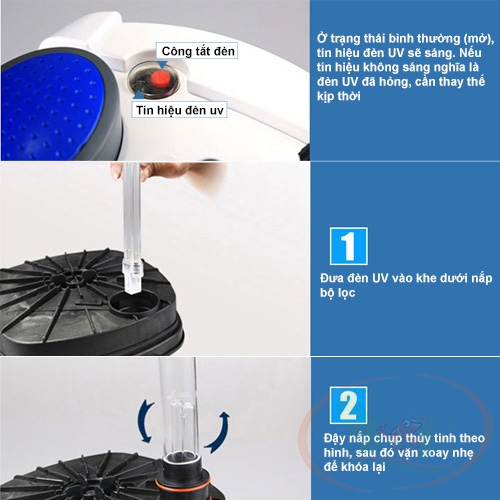 Công tắt đèn

Tín hiệu đèn uv

Ở trạng thái bình thường (mở), tín hiệu đèn UV sẽ sáng. Nếu tín hiệu không sáng nghĩa là đèn UV đã hỏng, cần thay thế kịp thời

1

Đưa đèn UV vào khe dưới nắp bộ lọc

2

Đậy nắp chụp thủy tinh theo hình, sau đó vặn xoay nhẹ để khóa lại