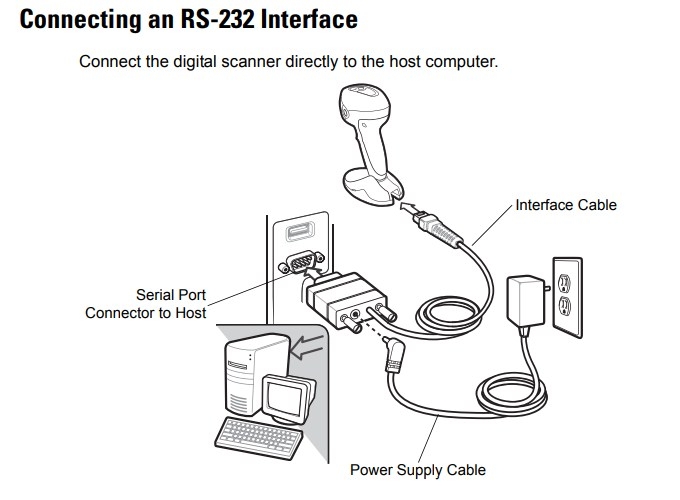 Connecting an RS-232 Interface

Connect the digital scanner directly to the host computer.

Interface Cable

Serial Port
Connector to Host

Power Supply Cable