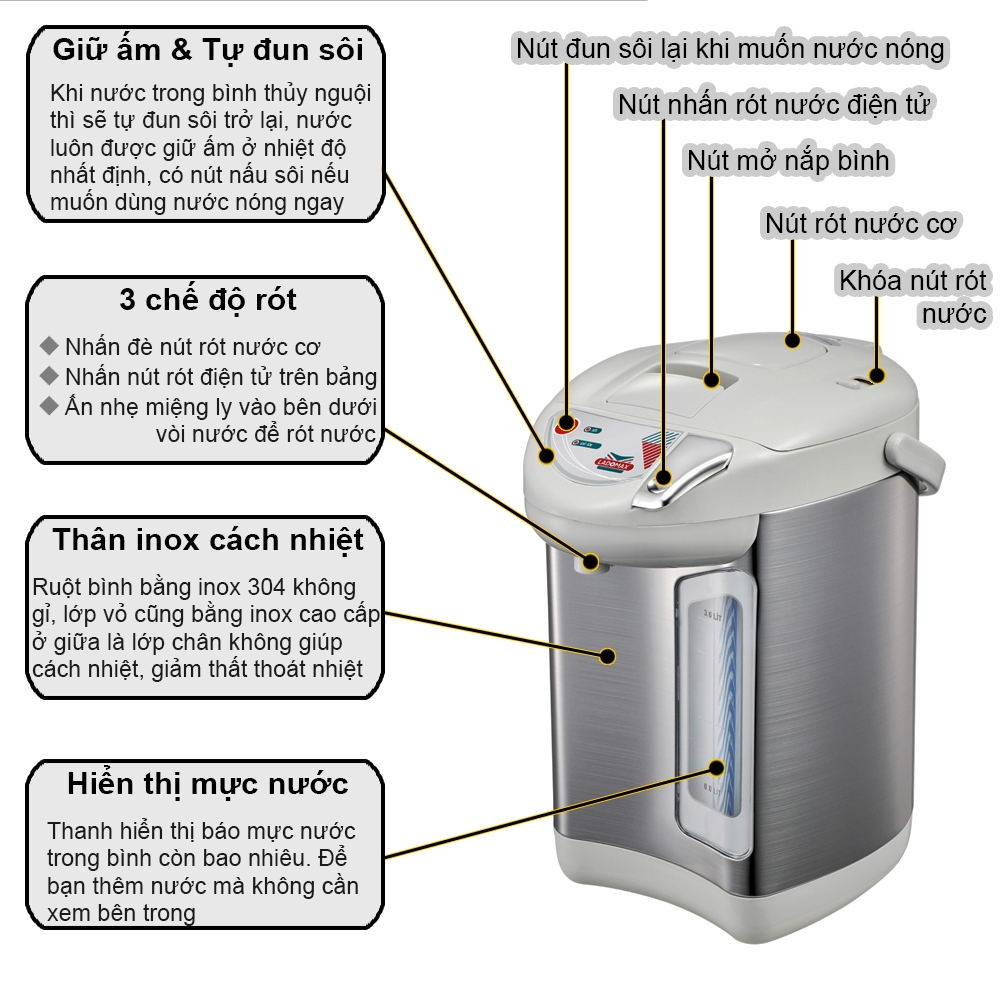 Giữ ấm & Tự đun sôi

Khi nước trong bình thủy nguội thì sẽ tự đun sôi trở lại, nước luôn được giữ ấm ở nhiệt độ nhất định, có nút nấu sôi nếu muốn dùng nước nóng ngay

3 chế độ rót

◆ Nhấn đè nút rót nước cơ
◆ Nhấn nút rót điện tử trên bảng
◆ Ấn nhẹ miệng ly vào bên dưới vòi nước để rót nước

Thân inox cách nhiệt

Ruột bình bằng inox 304 không gỉ, lớp vỏ cũng bằng inox cao cấp ở giữa là lớp chân không giúp cách nhiệt, giảm thất thoát nhiệt

Hiển thị mực nước

Thanh hiển thị báo mực nước trong bình còn bao nhiêu. Để bạn thêm nước mà không cần xem bên trong

Nút đun sôi lại khi muốn nước nóng

Nút nhấn rót nước điện tử

Nút mở nắp bình

Nút rót nước cơ

Khóa nút rót nước

LADOMAX

3.6 LIT

0.5 LIT