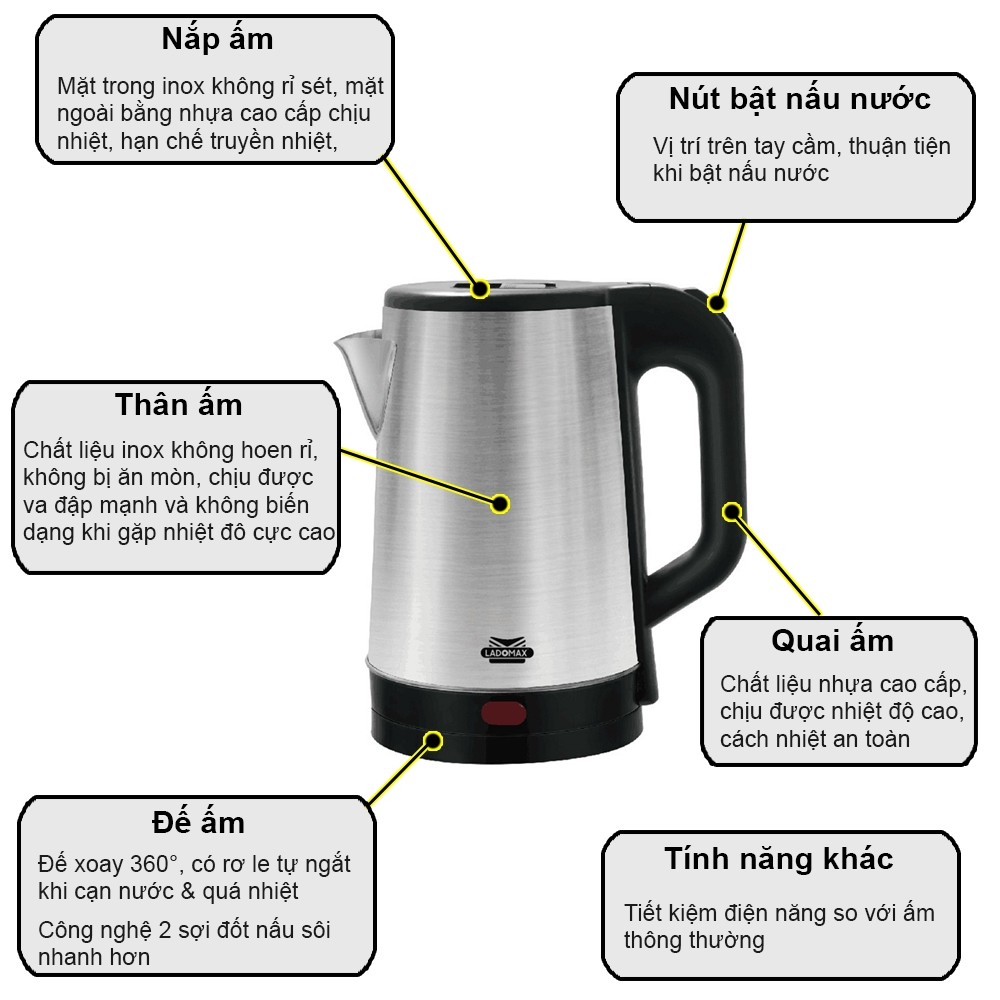 Nắp ấm

Mặt trong inox không rỉ sét, mặt ngoài bằng nhựa cao cấp chịu nhiệt, hạn chế truyền nhiệt,

Nút bật nấu nước

Vị trí trên tay cầm, thuận tiện khi bật nấu nước

Thân ấm

Chất liệu inox không hoen rỉ, không bị ăn mòn, chịu được va đập mạnh và không biến dạng khi gặp nhiệt đô cực cao

LADOMAX

Quai ấm

Chất liệu nhựa cao cấp, chịu được nhiệt độ cao, cách nhiệt an toàn

Đế ấm

Đế xoay 360°, có rơ le tự ngắt khi cạn nước & quá nhiệt

Công nghệ 2 sợi đốt nấu sôi nhanh hơn

Tính năng khác

Tiết kiệm điện năng so với ấm thông thường