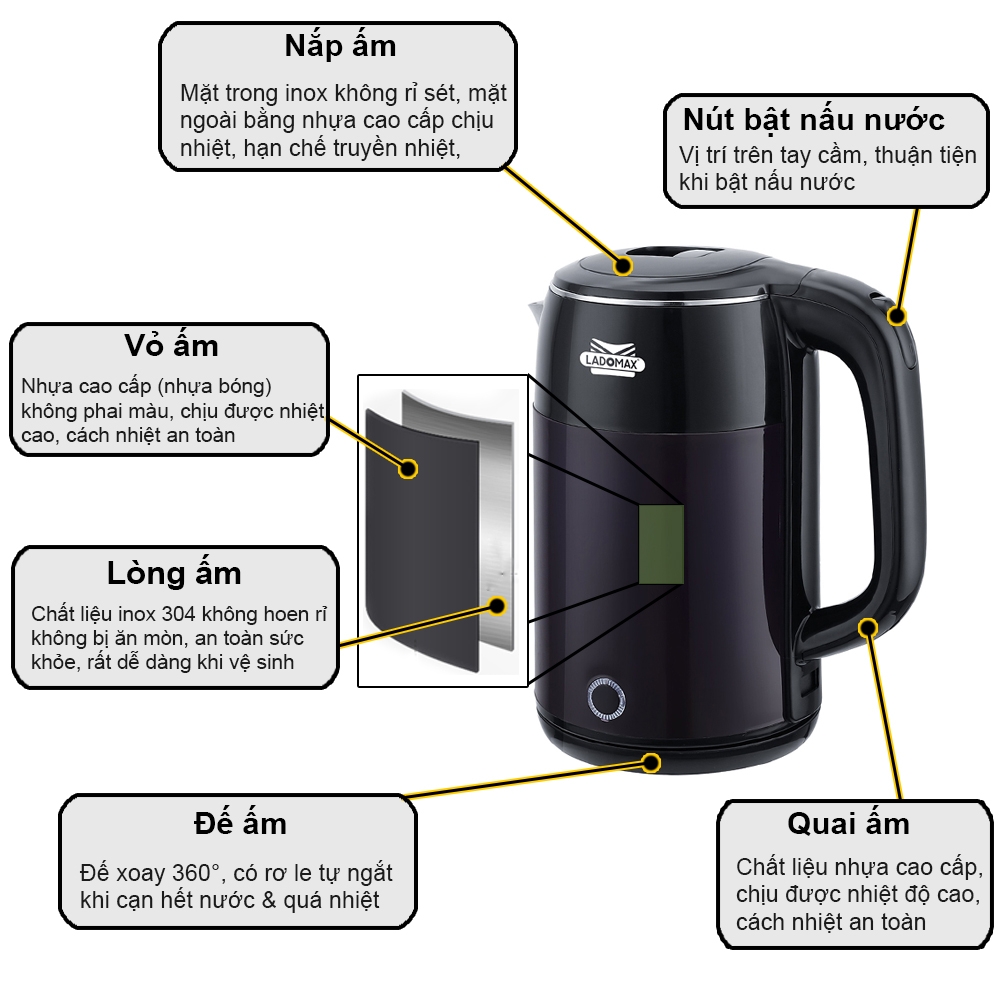 Nắp ấm

Mặt trong inox không rỉ sét, mặt ngoài bằng nhựa cao cấp chịu nhiệt, hạn chế truyền nhiệt,

Nút bật nấu nước

Vị trí trên tay cầm, thuận tiện khi bật nấu nước

Vỏ ấm

Nhựa cao cấp (nhựa bóng) không phai màu, chịu được nhiệt cao, cách nhiệt an toàn

LADOMAX

Lòng ấm

Chất liệu inox 304 không hoen rỉ không bị ăn mòn, an toàn sức khỏe, rất dễ dàng khi vệ sinh

Đế ấm

Đế xoay 360°, có rơ le tự ngắt khi cạn hết nước & quá nhiệt

Quai ấm

Chất liệu nhựa cao cấp, chịu được nhiệt độ cao, cách nhiệt an toàn