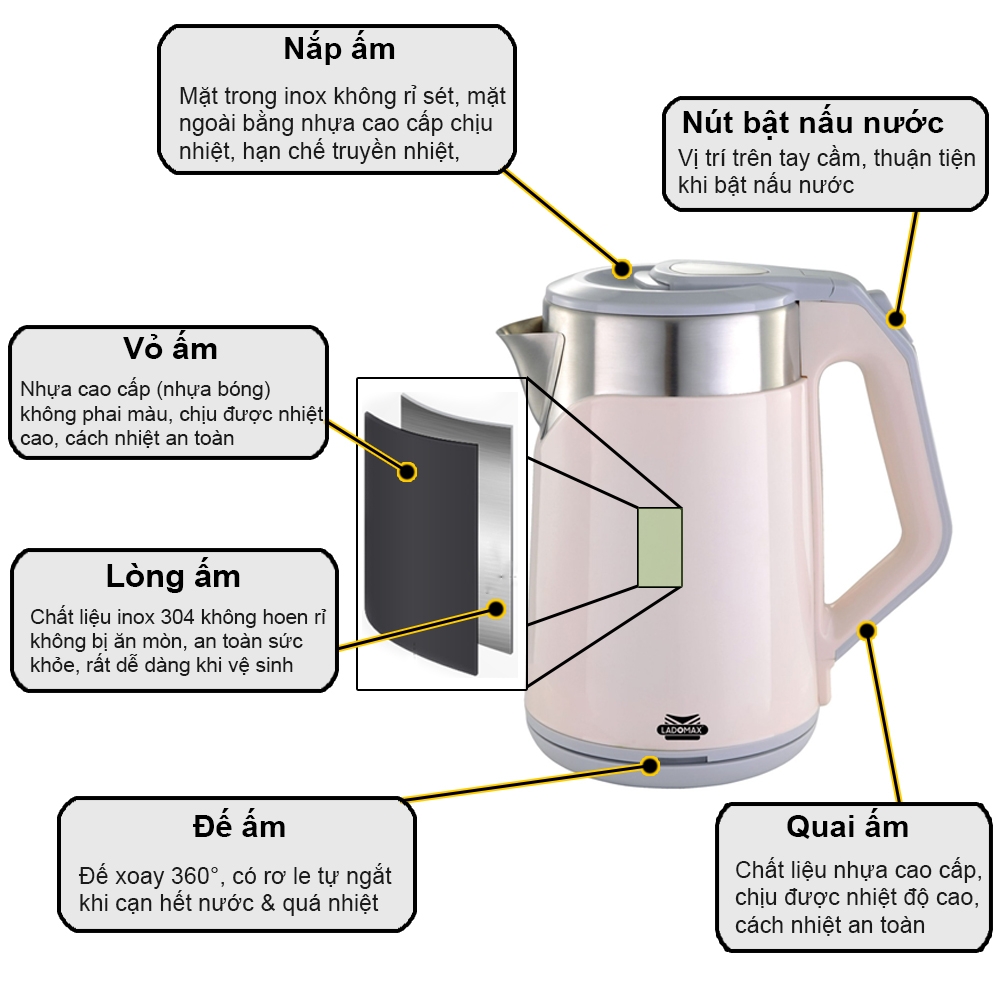 Nắp ấm
Mặt trong inox không rỉ sét, mặt ngoài bằng nhựa cao cấp chịu nhiệt, hạn chế truyền nhiệt,

Nút bật nấu nước
Vị trí trên tay cầm, thuận tiện khi bật nấu nước

Vỏ ấm
Nhựa cao cấp (nhựa bóng) không phai màu, chịu được nhiệt cao, cách nhiệt an toàn

Lòng ấm
Chất liệu inox 304 không hoen rỉ không bị ăn mòn, an toàn sức khỏe, rất dễ dàng khi vệ sinh

LADOMAX

Đế ấm
Đế xoay 360°, có rơ le tự ngắt khi cạn hết nước & quá nhiệt

Quai ấm
Chất liệu nhựa cao cấp, chịu được nhiệt độ cao, cách nhiệt an toàn