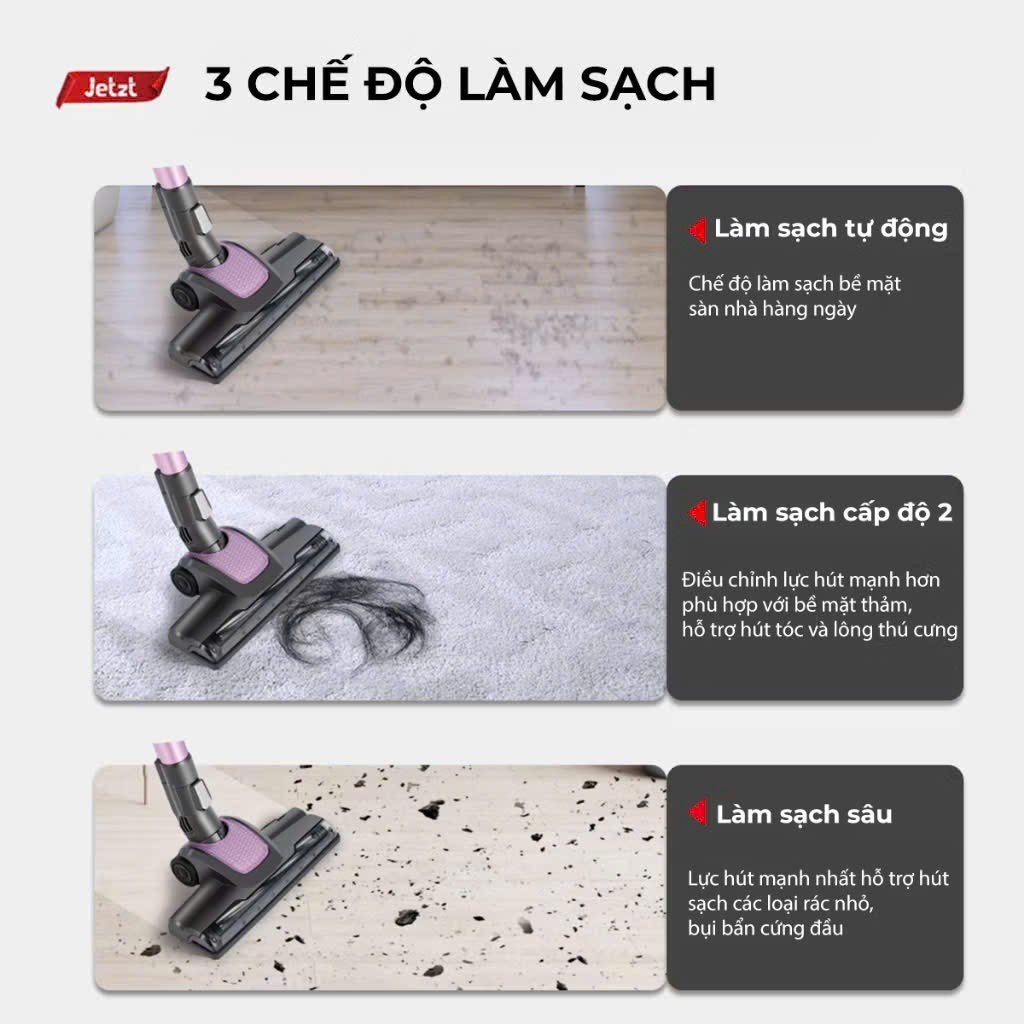 Jetzt

3 CHẾ ĐỘ LÀM SẠCH

Làm sạch tự động

Chế độ làm sạch bề mặt sàn nhà hàng ngày

Làm sạch cấp độ 2

Điều chỉnh lực hút mạnh hơn phù hợp với bề mặt thảm, hỗ trợ hút tóc và lông thú cưng

Làm sạch sâu

Lực hút mạnh nhất hỗ trợ hút sạch các loại rác nhỏ, bụi bẩn cứng đầu