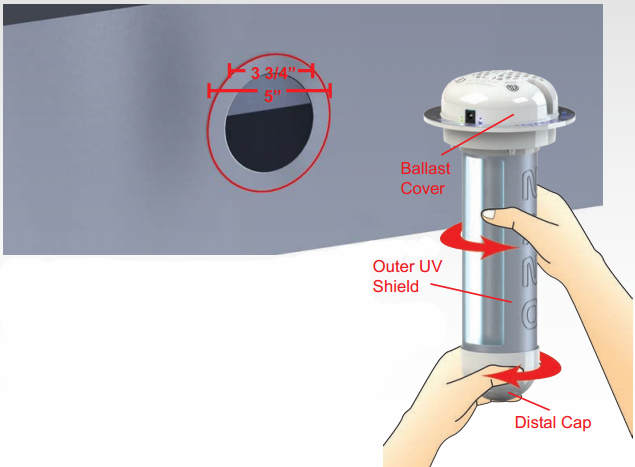 3 3/4"
5"

Ballast Cover

Outer UV Shield

Distal Cap