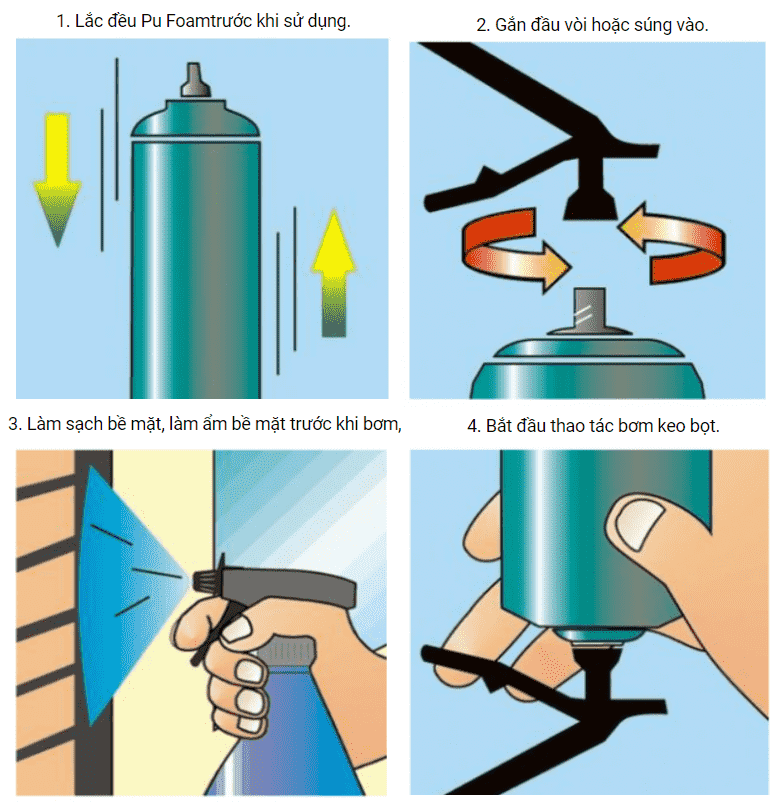 1. Lắc đều Pu Foamtrước khi sử dụng.

2. Gắn đầu vòi hoặc súng vào.

3. Làm sạch bề mặt, làm ẩm bề mặt trước khi bơm,

4. Bắt đầu thao tác bơm keo bọt.