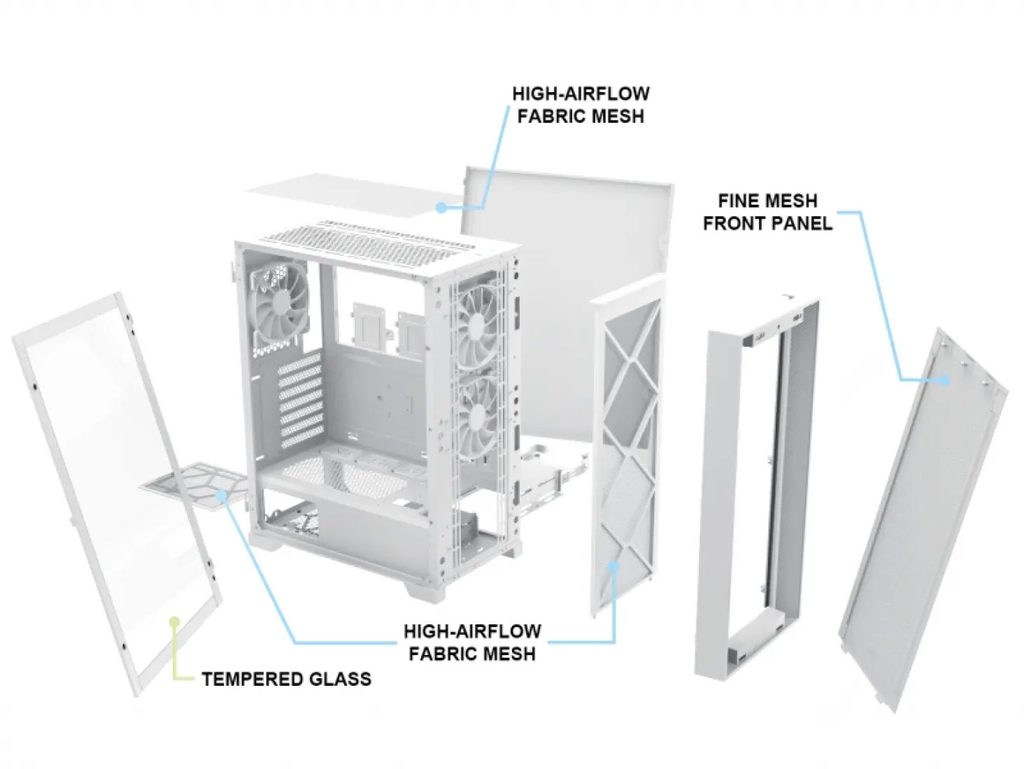 HIGH-AIRFLOW
FABRIC MESH

FINE MESH
FRONT PANEL

HIGH-AIRFLOW
FABRIC MESH

TEMPERED GLASS