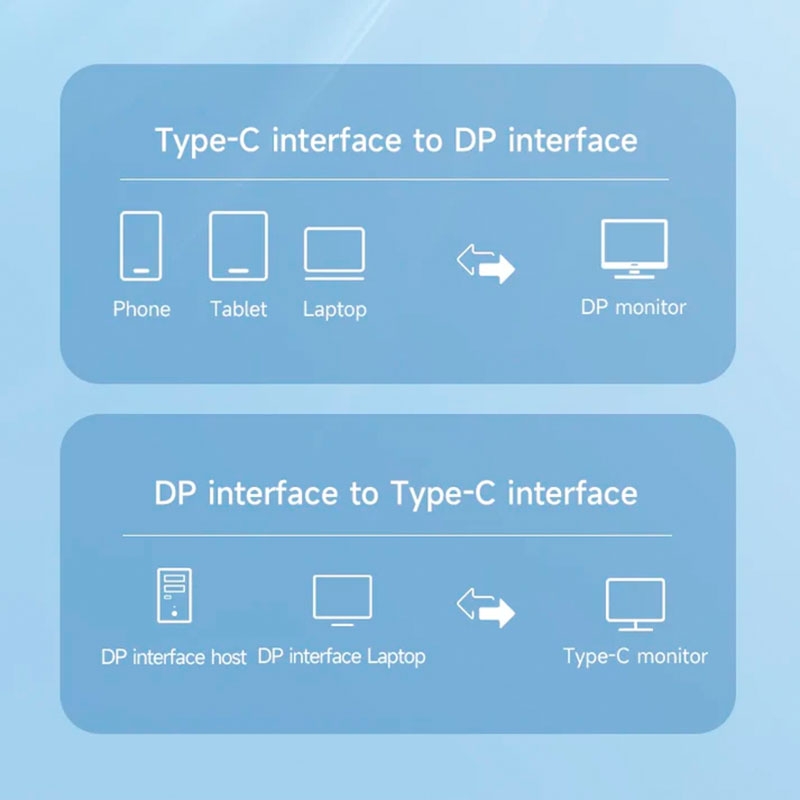 Type-C interface to DP interface

Phone Tablet Laptop

DP monitor

DP interface to Type-C interface

DP interface host DP interface Laptop

Type-C monitor