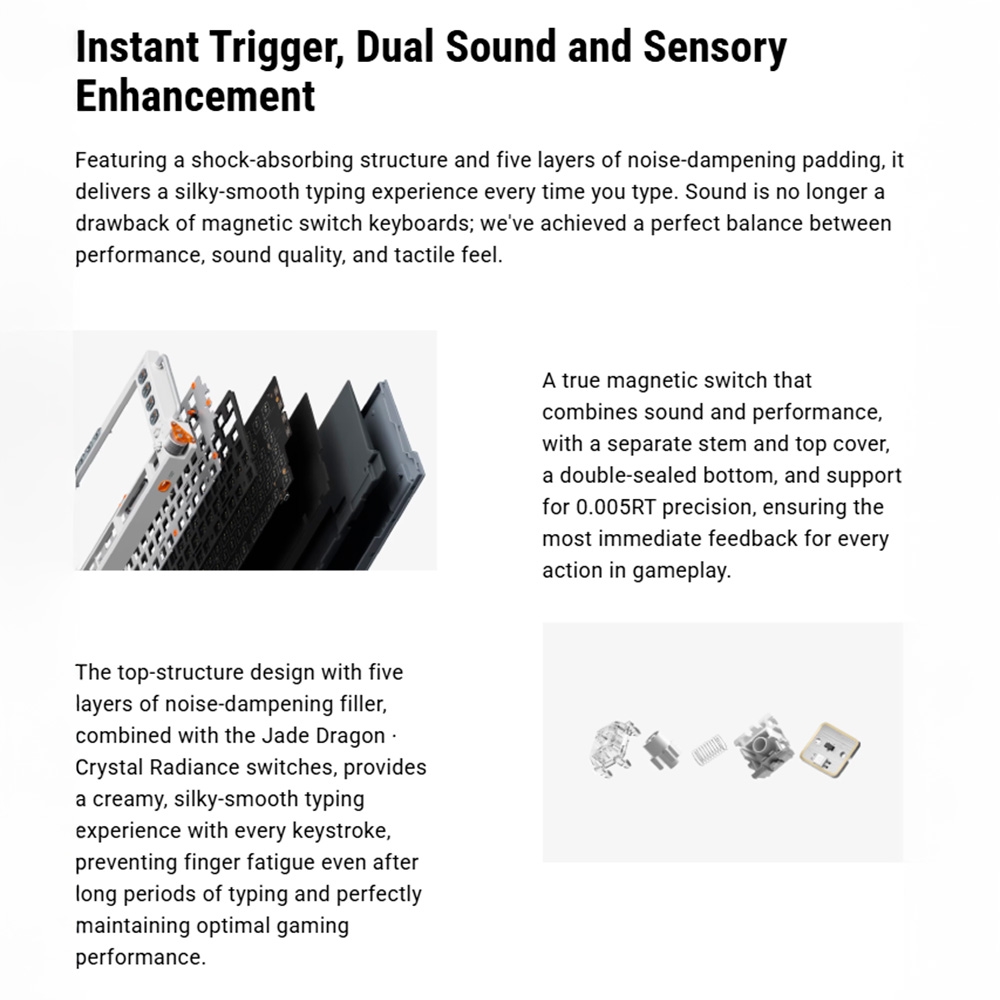 Instant Trigger, Dual Sound and Sensory Enhancement

Featuring a shock-absorbing structure and five layers of noise-dampening padding, it delivers a silky-smooth typing experience every time you type. Sound is no longer a drawback of magnetic switch keyboards; we've achieved a perfect balance between performance, sound quality, and tactile feel.

A true magnetic switch that combines sound and performance, with a separate stem and top cover, a double-sealed bottom, and support for 0.005RT precision, ensuring the most immediate feedback for every action in gameplay.

The top-structure design with five layers of noise-dampening filler, combined with the Jade Dragon · Crystal Radiance switches, provides a creamy, silky-smooth typing experience with every keystroke, preventing finger fatigue even after long periods of typing and perfectly maintaining optimal gaming performance.