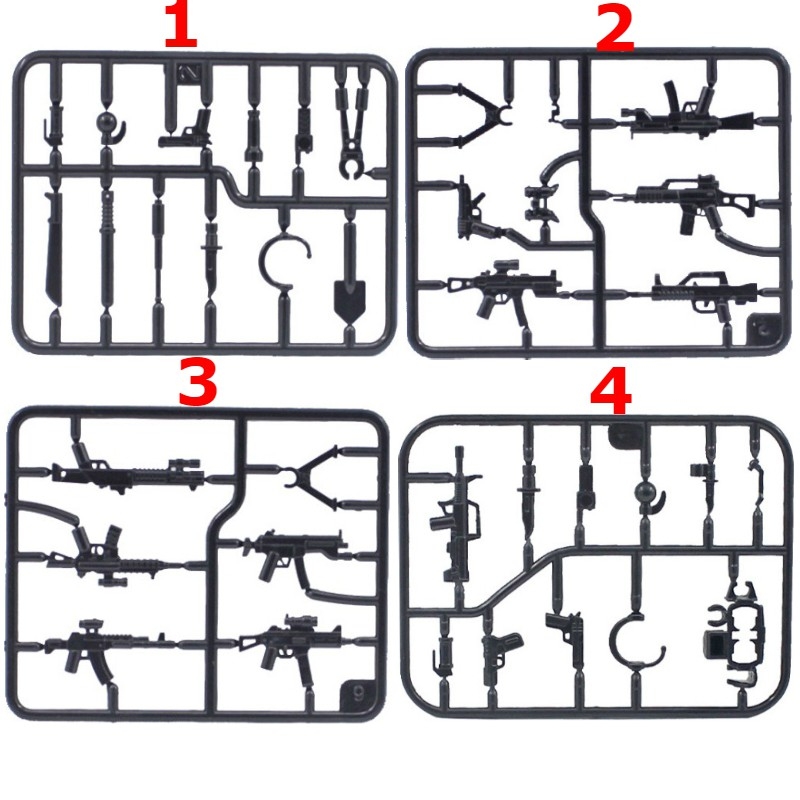 1

2

3

4