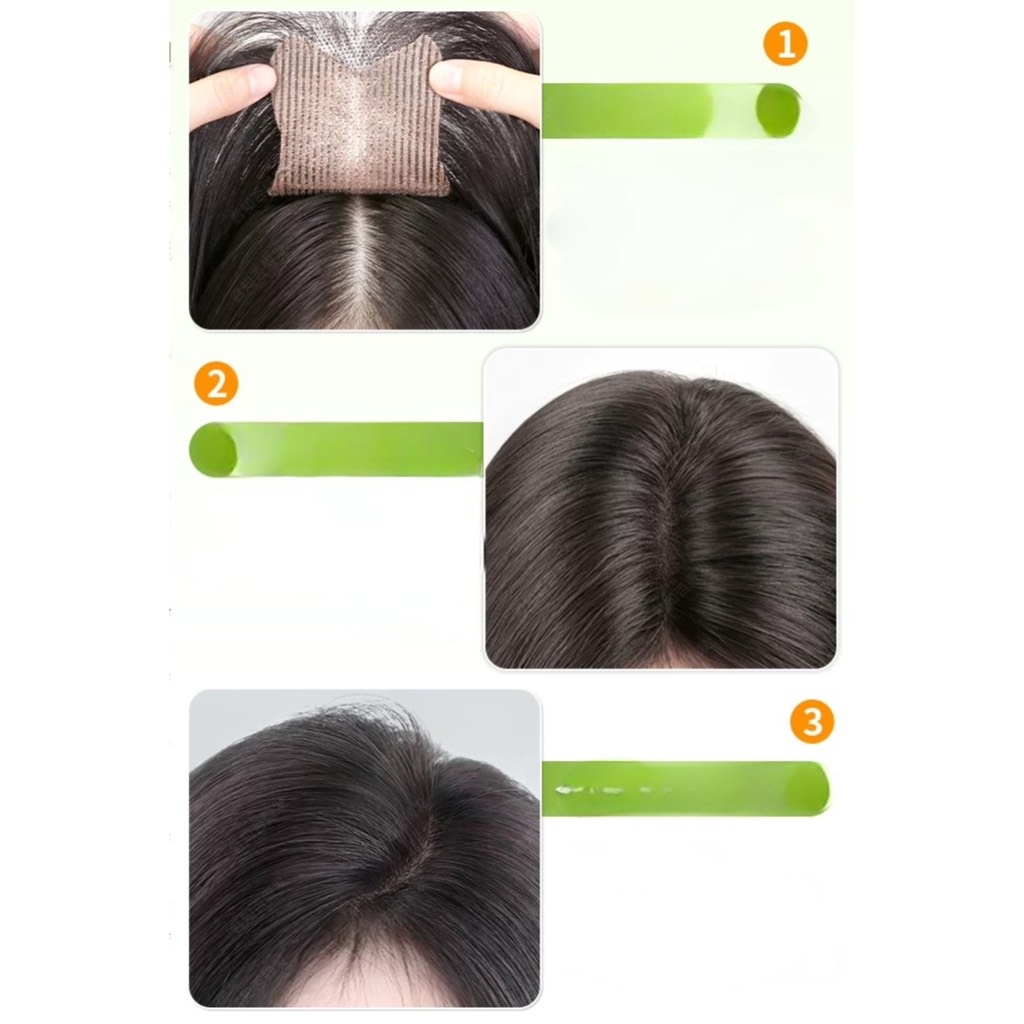 1

2

3