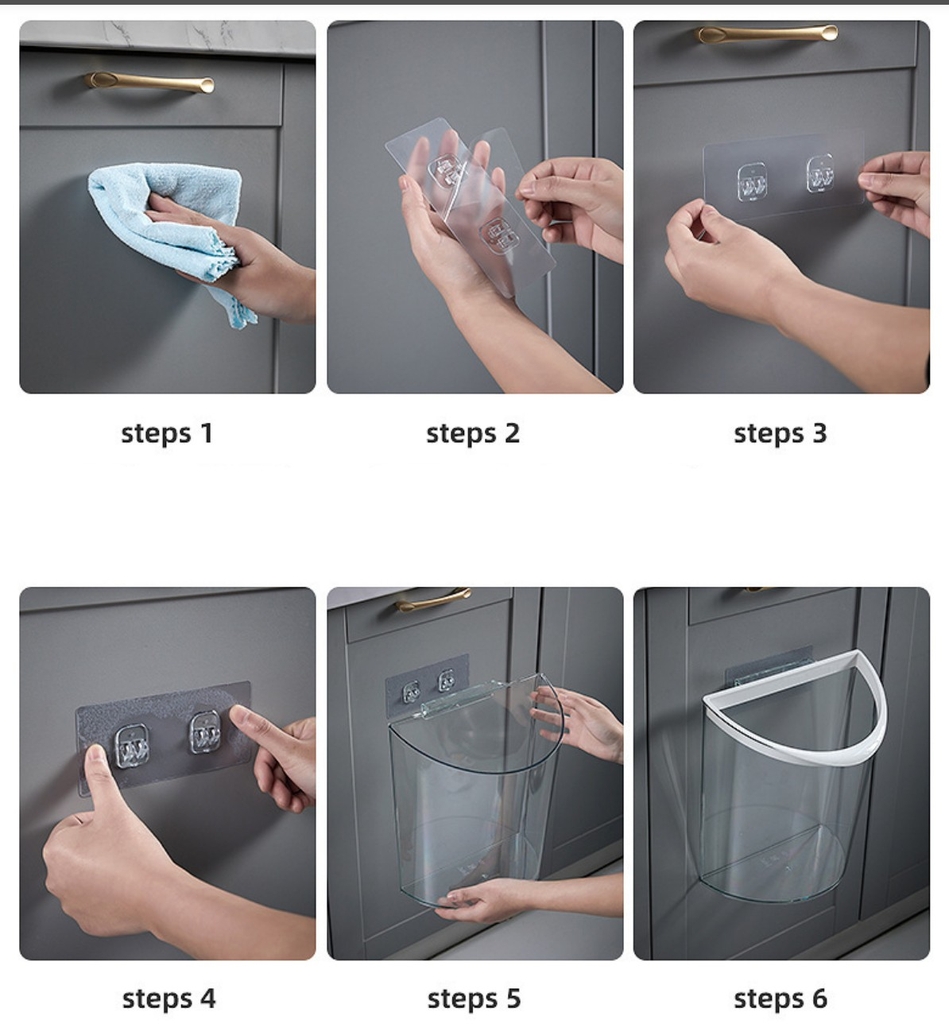 steps 1

steps 2

steps 3

steps 4

steps 5

steps 6