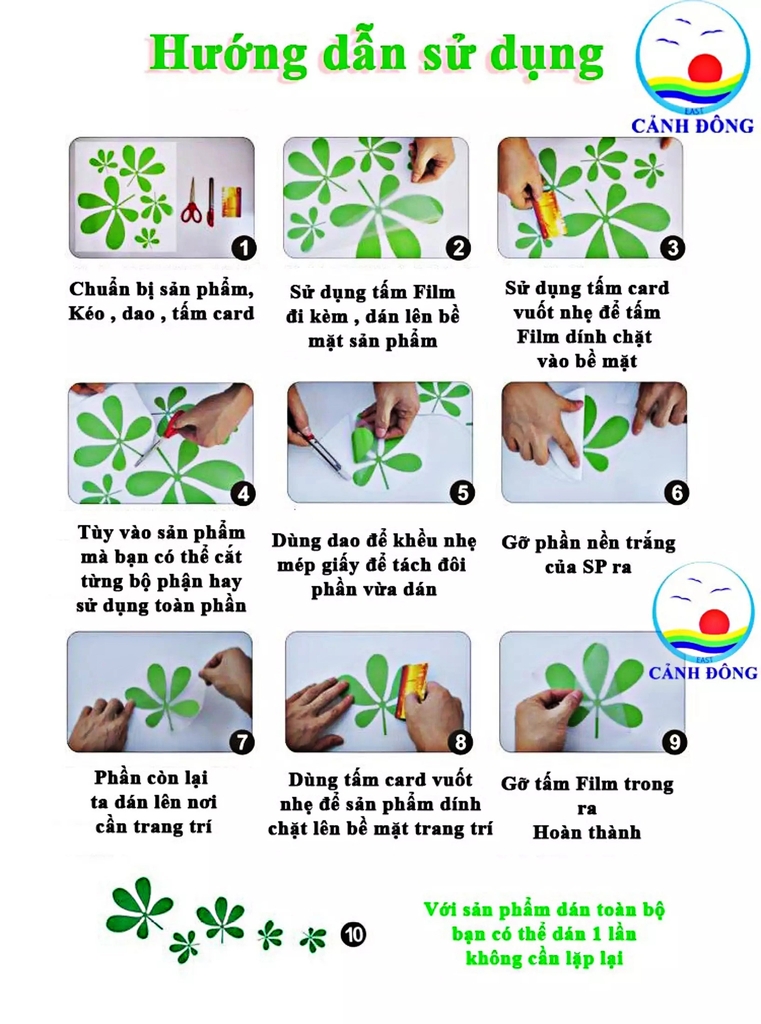 Hướng dẫn sử dụng

EAST
CẢNH ĐÔNG

1
Chuẩn bị sản phẩm, Kéo , dao , tấm card

2
Sử dụng tấm Film đi kèm , dán lên bề mặt sản phẩm

3
Sử dụng tấm card vuốt nhẹ để tấm Film dính chặt vào bề mặt

4
Tùy vào sản phẩm mà bạn có thể cắt từng bộ phận hay sử dụng toàn phần

5
Dùng dao để khều nhẹ mép giấy để tách đôi phần vừa dán

6
Gỡ phần nền trắng của SP ra

EAST
CẢNH ĐÔNG

7
Phần còn lại ta dán lên nơi cần trang trí

8
Dùng tấm card vuốt nhẹ để sản phẩm dính chặt lên bề mặt trang trí

9
Gỡ tấm Film trong ra
Hoàn thành

10
Với sản phẩm dán toàn bộ bạn có thể dán 1 lần không cần lặp lại