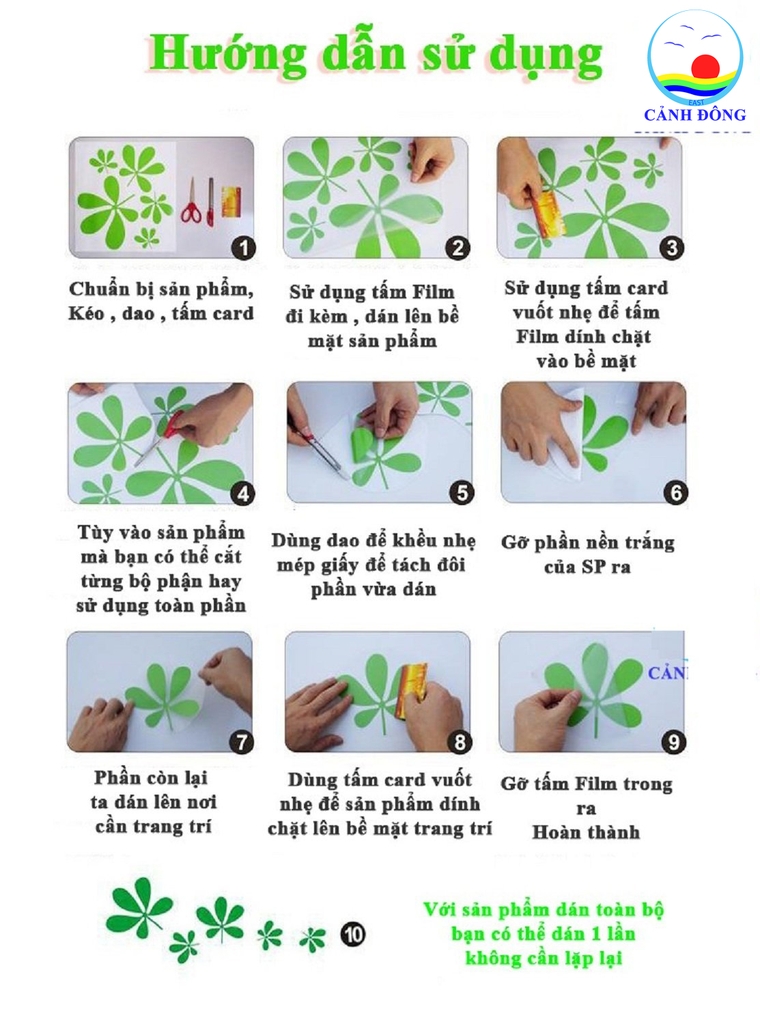 Hướng dẫn sử dụng

EAST
CẢNH ĐÔNG

1
Chuẩn bị sản phẩm, Kéo , dao , tấm card

2
Sử dụng tấm Film đi kèm , dán lên bề mặt sản phẩm

3
Sử dụng tấm card vuốt nhẹ để tấm Film dính chặt vào bề mặt

4
Tùy vào sản phẩm mà bạn có thể cắt từng bộ phận hay sử dụng toàn phần

5
Dùng dao để khều nhẹ mép giấy để tách đôi phần vừa dán

6
Gỡ phần nền trắng của SP ra

7
Phần còn lại ta dán lên nơi cần trang trí

8
Dùng tấm card vuốt nhẹ để sản phẩm dính chặt lên bề mặt trang trí

CẢN
9
Gỡ tấm Film trong ra
Hoàn thành

10
Với sản phẩm dán toàn bộ bạn có thể dán 1 lần không cần lặp lại