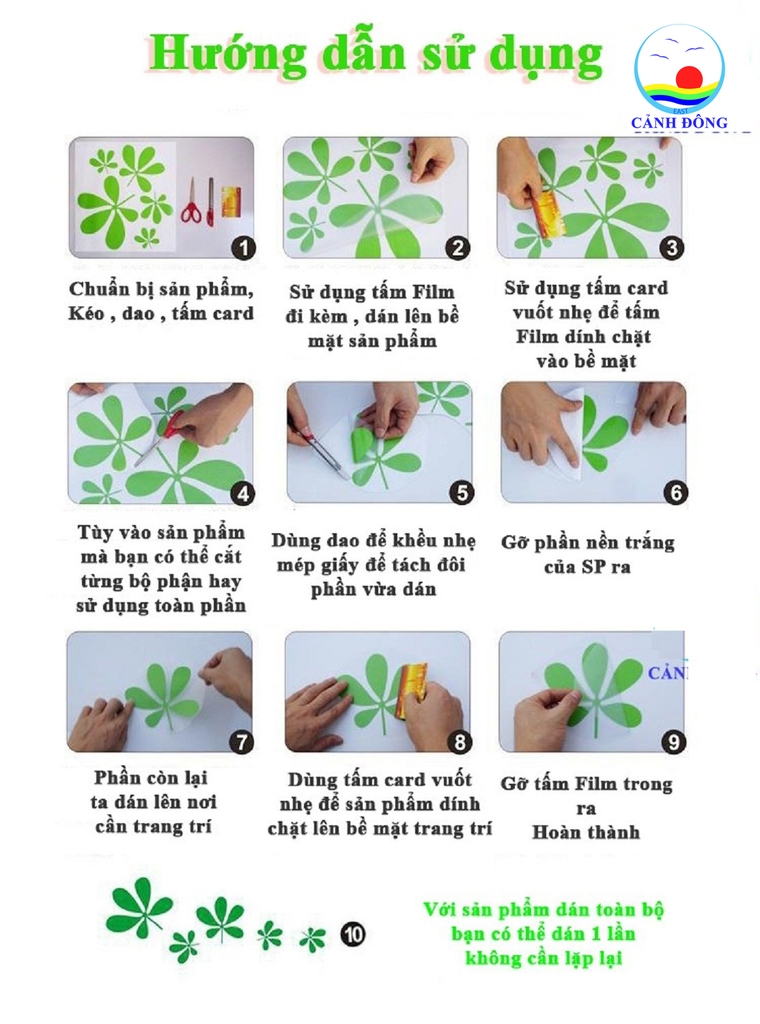 Hướng dẫn sử dụng

EAST
CẢNH ĐÔNG

1
Chuẩn bị sản phẩm, Kéo , dao , tấm card

2
Sử dụng tấm Film đi kèm , dán lên bề mặt sản phẩm

3
Sử dụng tấm card vuốt nhẹ để tấm Film dính chặt vào bề mặt

4
Tùy vào sản phẩm mà bạn có thể cắt từng bộ phận hay sử dụng toàn phần

5
Dùng dao để khều nhẹ mép giấy để tách đôi phần vừa dán

6
Gỡ phần nền trắng của SP ra

7
Phần còn lại ta dán lên nơi cần trang trí

8
Dùng tấm card vuốt nhẹ để sản phẩm dính chặt lên bề mặt trang trí

CẢN
9
Gỡ tấm Film trong ra
Hoàn thành

10
Với sản phẩm dán toàn bộ bạn có thể dán 1 lần không cần lặp lại